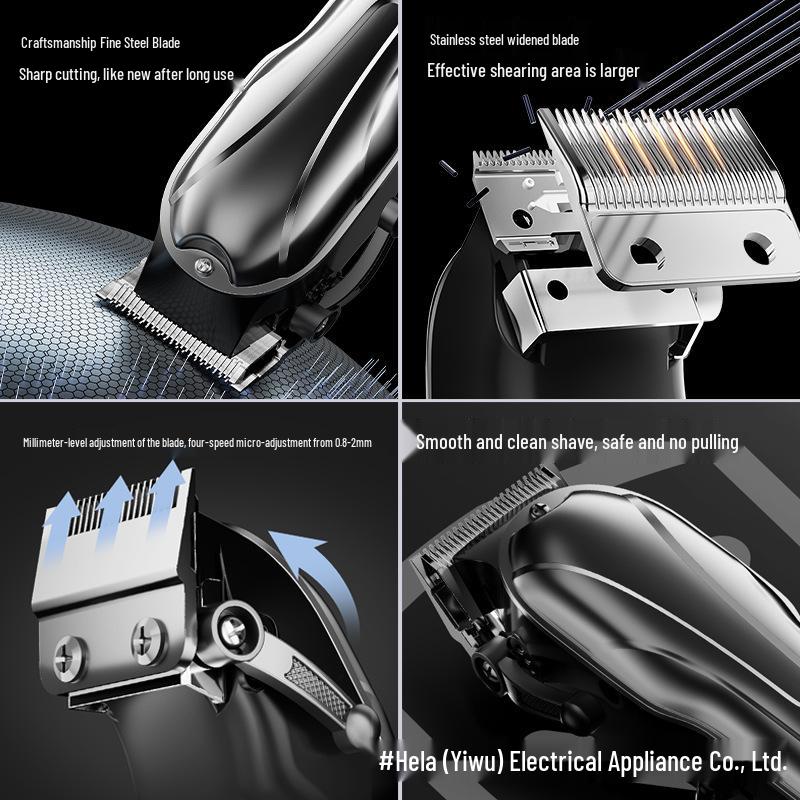 Craftsmanship Fine Steel Blade

Sharp cutting, like new after long use

Stainless steel widened blade

Effective shearing area is larger

Millimeter-level adjustment of the blade, four-speed micro-adjustment from 0.8-2mm

Smooth and clean shave, safe and no pulling

#Hela (Yiwu) Electrical Appliance Co., Ltd.