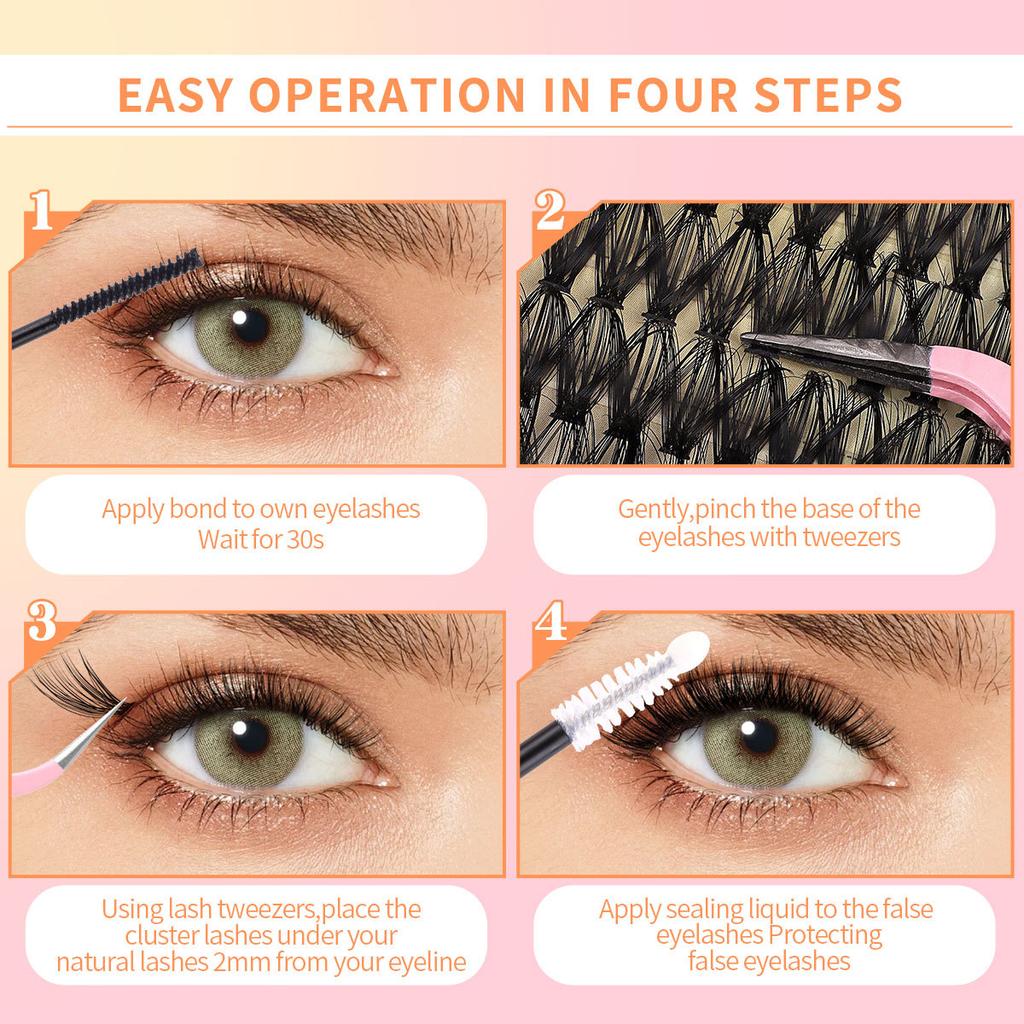 EASY OPERATION IN FOUR STEPS

1

Apply bond to own eyelashes
Wait for 30s

2

Gently,pinch the base of the eyelashes with tweezers

3

Using lash tweezers,place the cluster lashes under your natural lashes 2mm from your eyeline

4

Apply sealing liquid to the false eyelashes Protecting false eyelashes