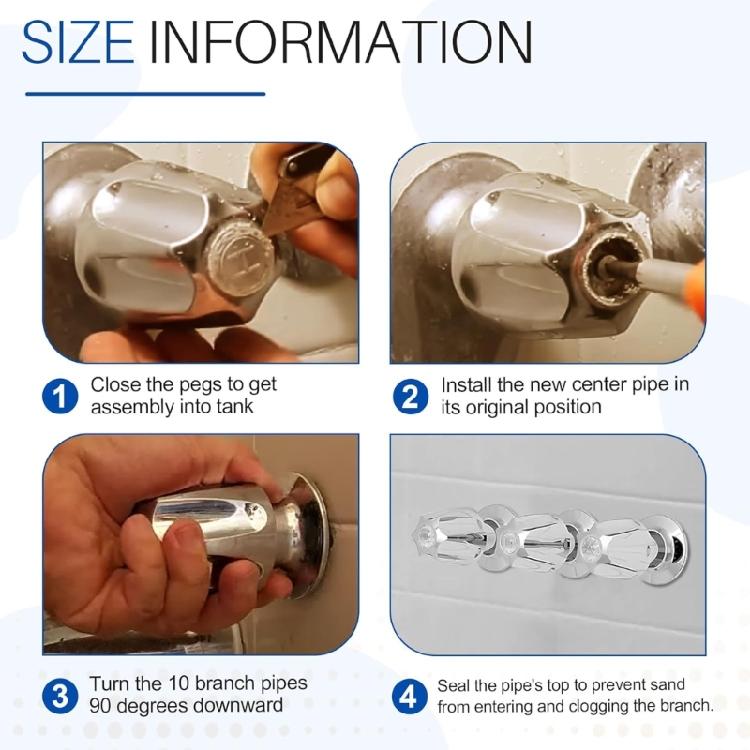 SIZE INFORMATION

1 Close the pegs to get assembly into tank

2 Install the new center pipe in its original position

3 Turn the 10 branch pipes 90 degrees downward

4 Seal the pipe's top to prevent sand from entering and clogging the branch.