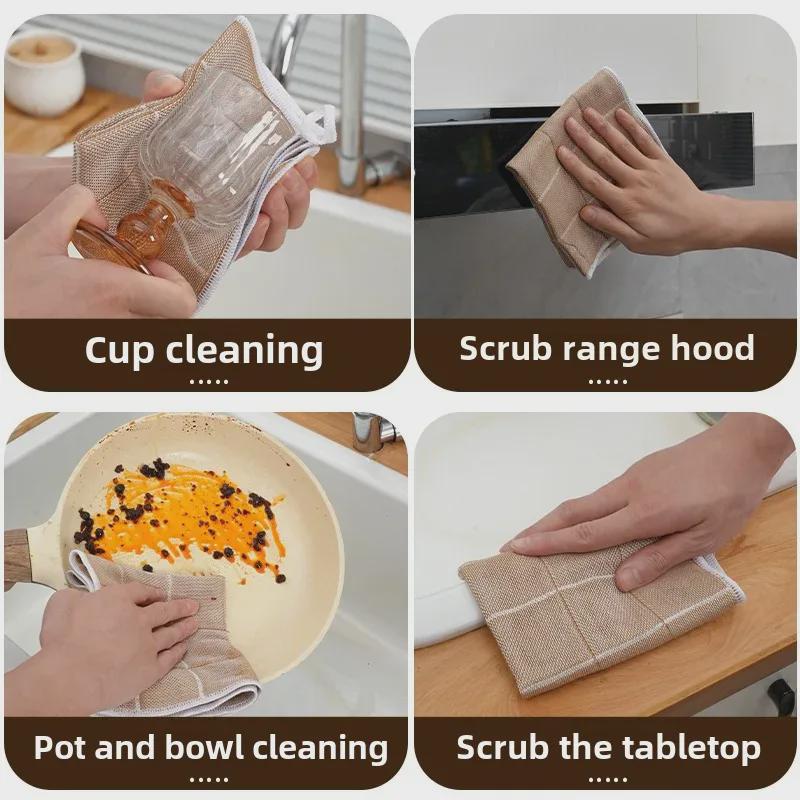 Cup cleaning
.....

Scrub range hood
.....

Pot and bowl cleaning
.....

Scrub the tabletop
.....