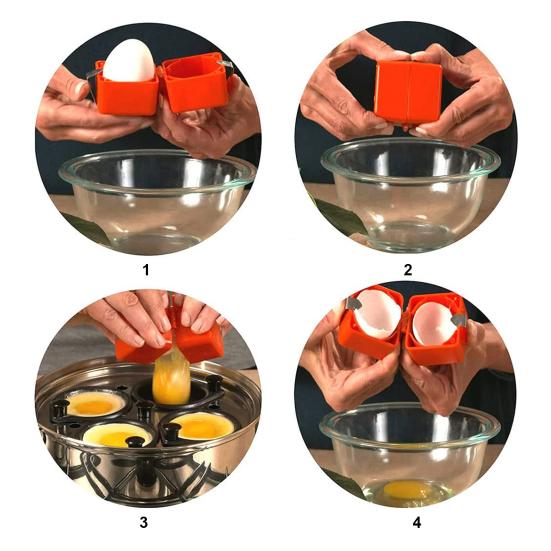 1

2

3

4