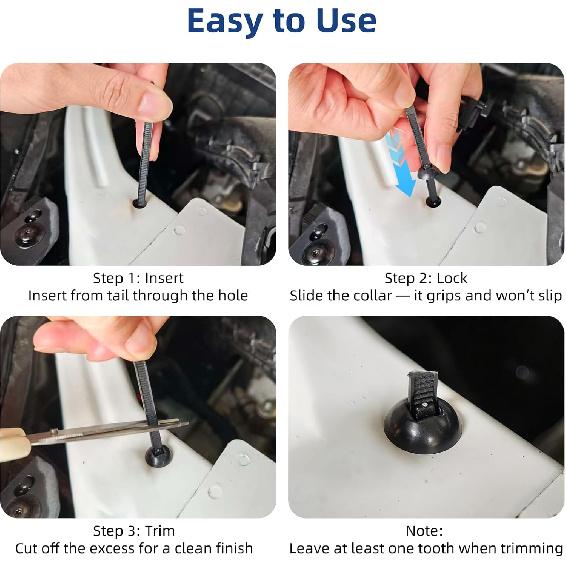 Easy to Use

Step 1: Insert
Insert from tail through the hole

Step 2: Lock
Slide the collar — it grips and won't slip

Step 3: Trim
Cut off the excess for a clean finish

Note:
Leave at least one tooth when trimming