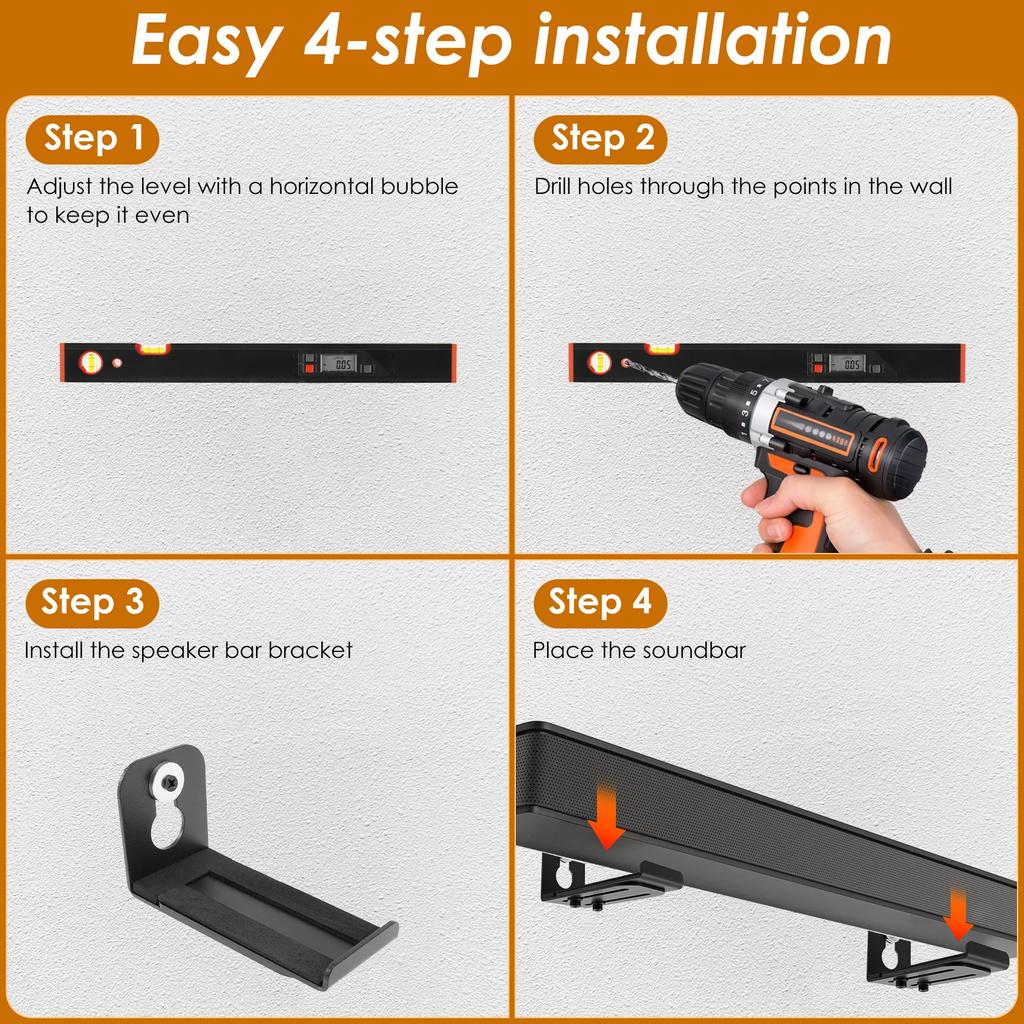 Easy 4-step installation

Step 1

Adjust the level with a horizontal bubble to keep it even

Step 2

Drill holes through the points in the wall

Step 3

Install the speaker bar bracket

Step 4

Place the soundbar