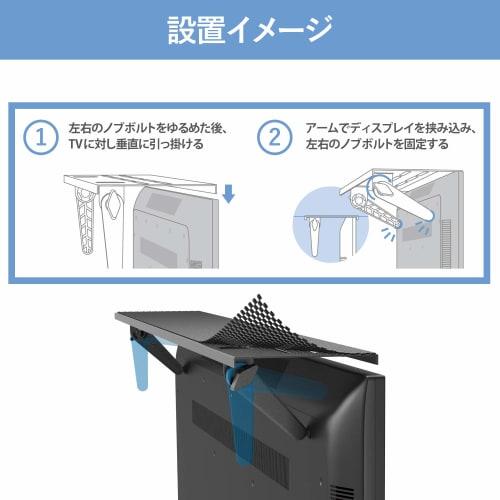 設置イメージ

1 左右のノブボルトをゆるめた後、TVに対し垂直に引っ掛ける

2 アームでディスプレイを挟み込み、左右のノブボルトを固定する