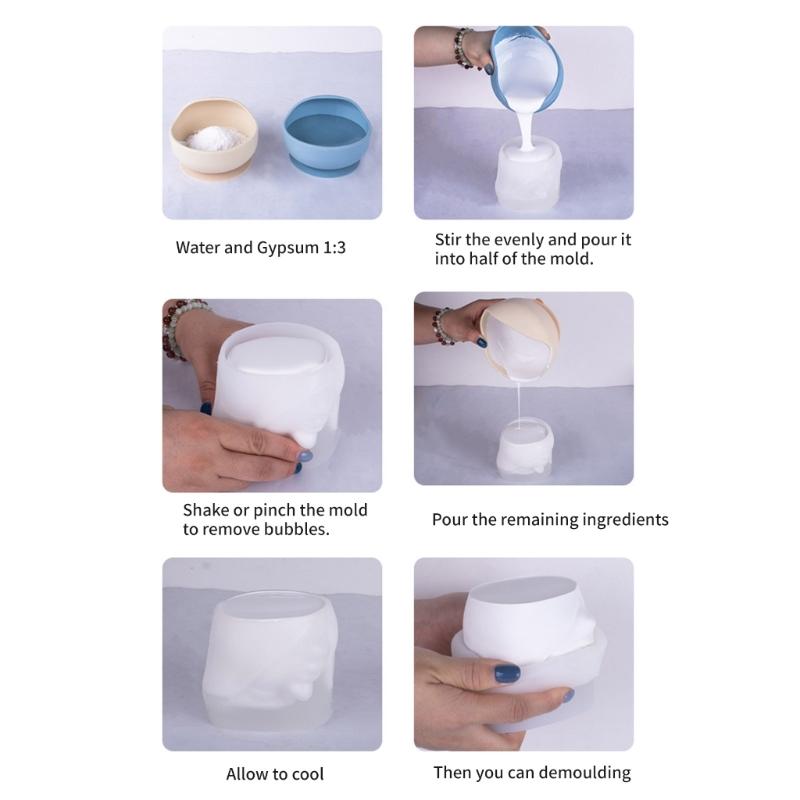 Water and Gypsum 1:3

Stir the evenly and pour it into half of the mold.

Shake or pinch the mold to remove bubbles.

Pour the remaining ingredients

Allow to cool

Then you can demoulding