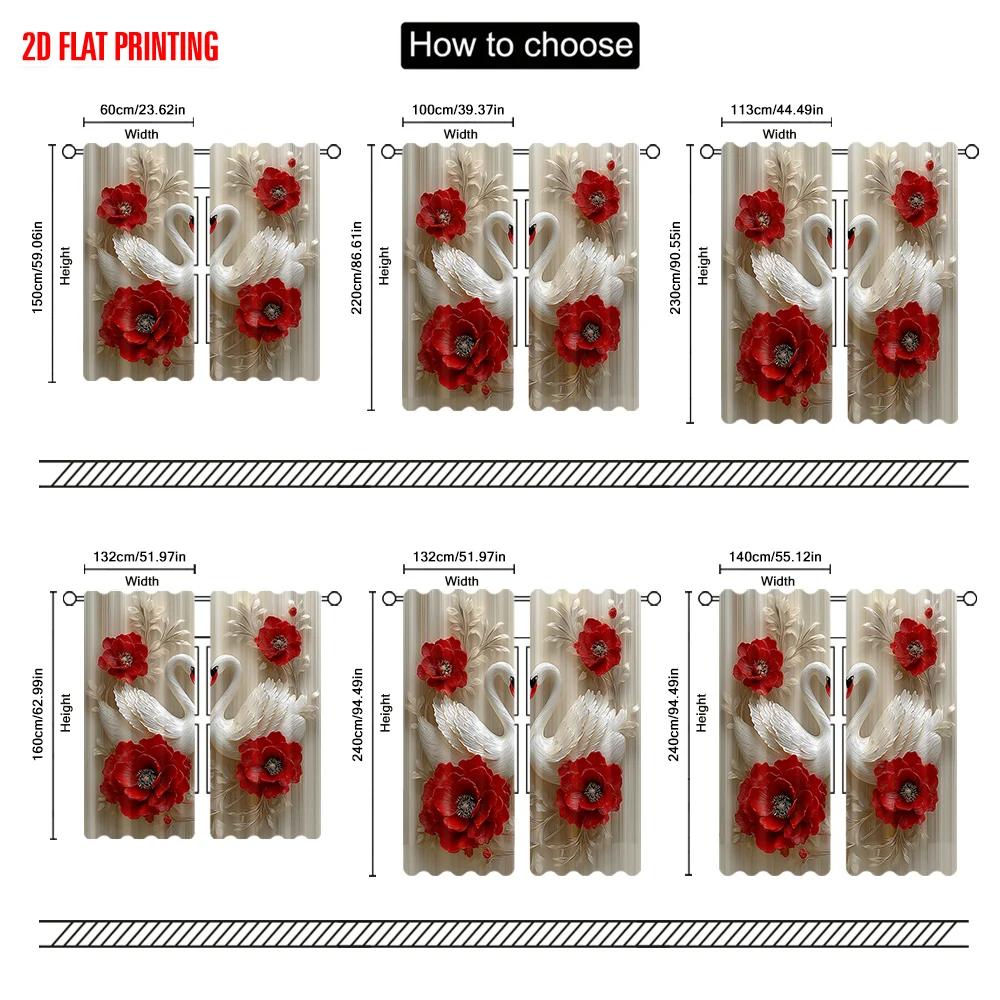 2D FLAT PRINTING

How to choose

60cm/23.62in
Width
150cm/59.06in
Height

100cm/39.37in
Width
220cm/86.61in
Height

113cm/44.49in
Width
230cm/90.55in
Height

132cm/51.97in
Width
160cm/62.99in
Height

132cm/51.97in
Width
240cm/94.49in
Height

140cm/55.12in
Width
240cm/94.49in
Height