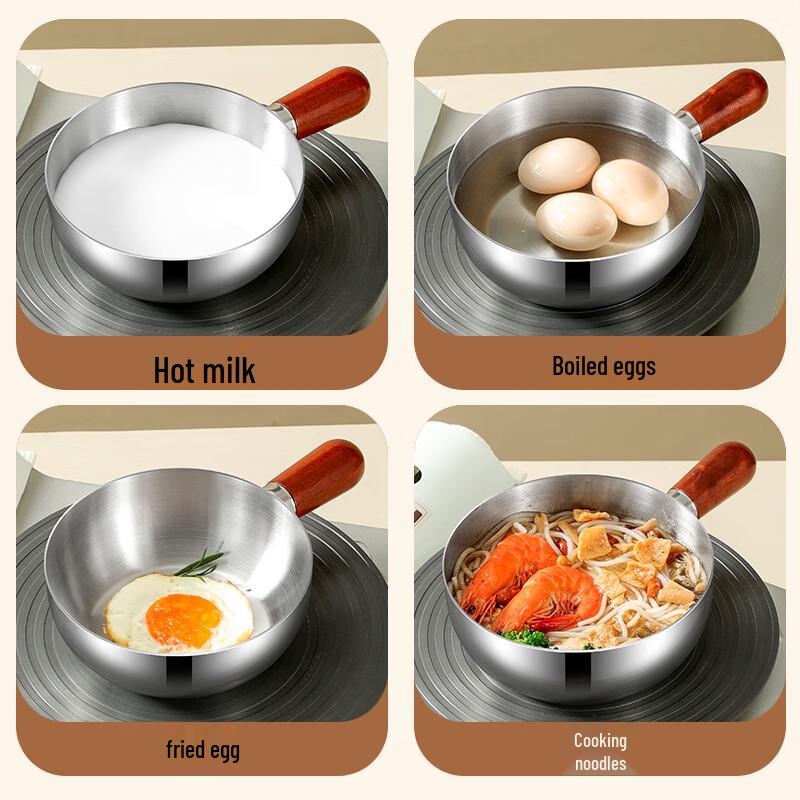 Hot milk

Boiled eggs

fried egg

Cooking noodles