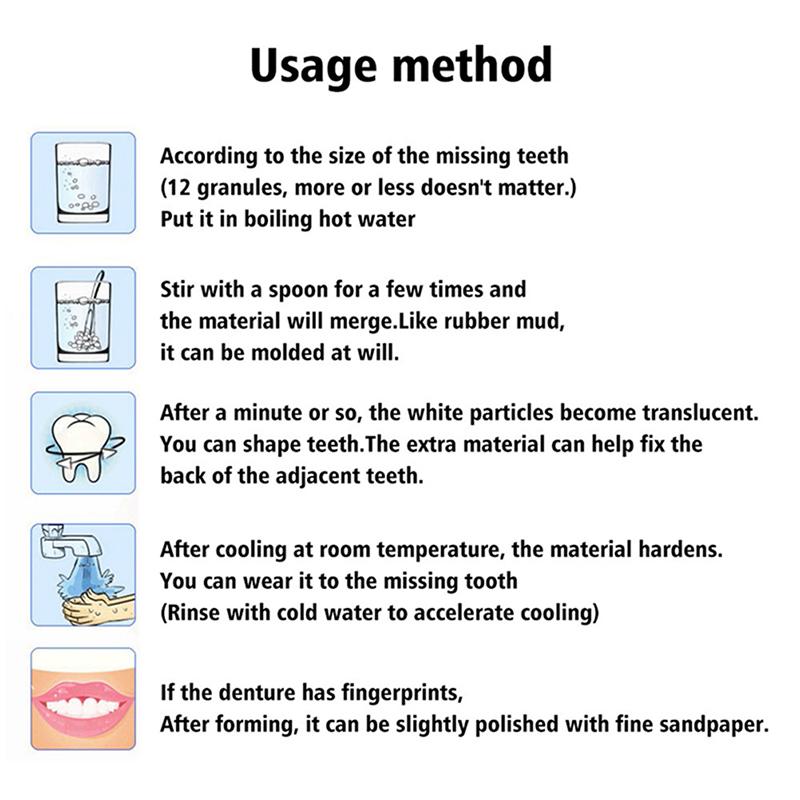 Usage method

According to the size of the missing teeth
(12 granules, more or less doesn't matter.)
Put it in boiling hot water

Stir with a spoon for a few times and
the material will merge.Like rubber mud,
it can be molded at will.

After a minute or so, the white particles become translucent.
You can shape teeth.The extra material can help fix the
back of the adjacent teeth.

After cooling at room temperature, the material hardens.
You can wear it to the missing tooth
(Rinse with cold water to accelerate cooling)

If the denture has fingerprints,
After forming, it can be slightly polished with fine sandpaper.