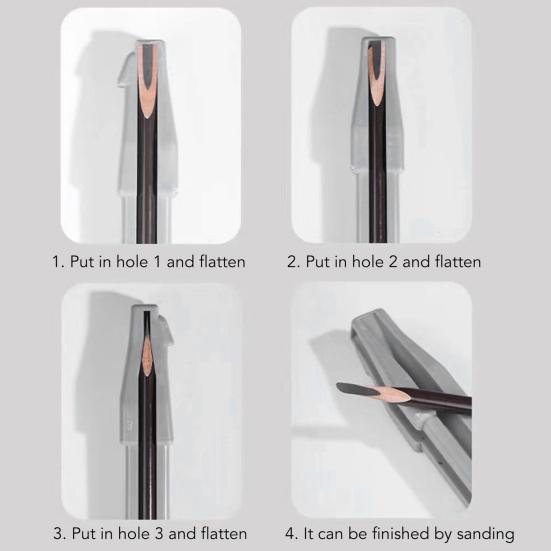 1. Put in hole 1 and flatten

2. Put in hole 2 and flatten

3. Put in hole 3 and flatten

4. It can be finished by sanding