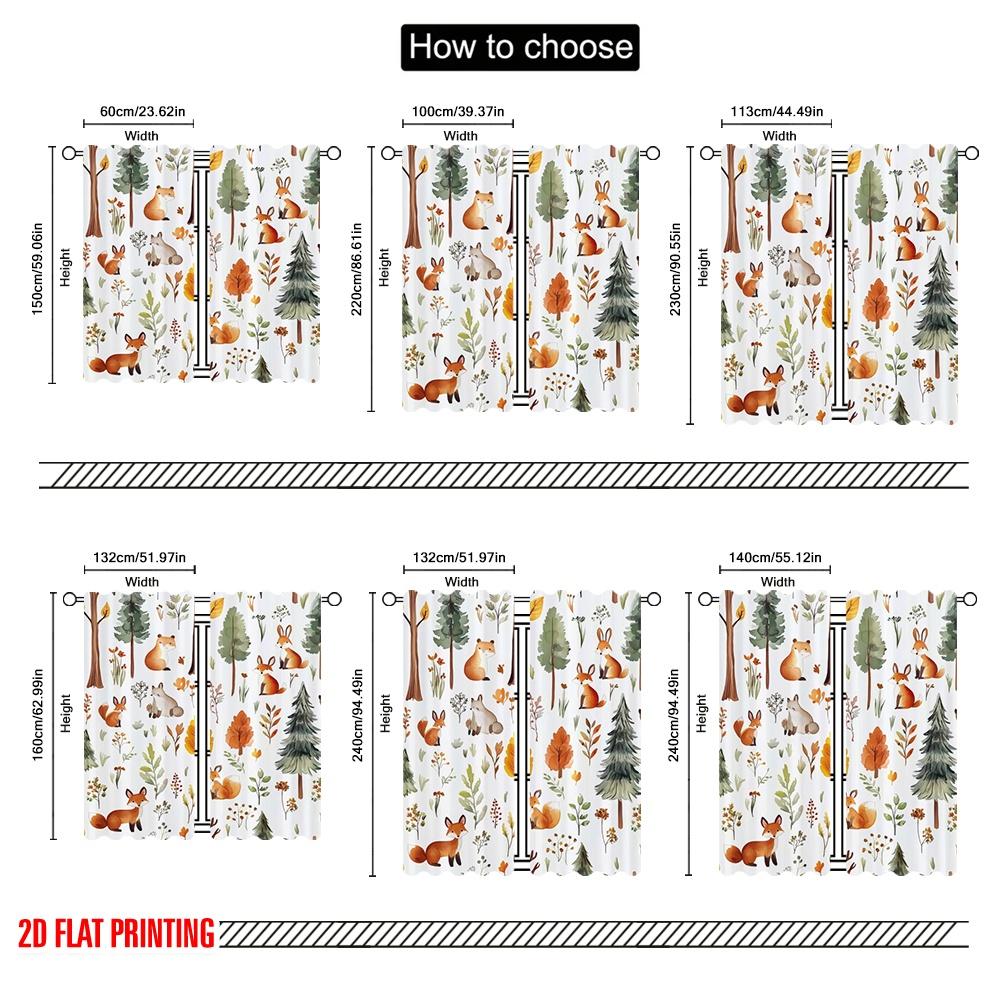 How to choose

60cm/23.62in
Width
150cm/59.06in
Height

100cm/39.37in
Width
220cm/86.61in
Height

113cm/44.49in
Width
230cm/90.55in
Height

132cm/51.97in
Width
160cm/62.99in
Height

132cm/51.97in
Width
240cm/94.49in
Height

140cm/55.12in
Width
240cm/94.49in
Height

2D FLAT PRINTING