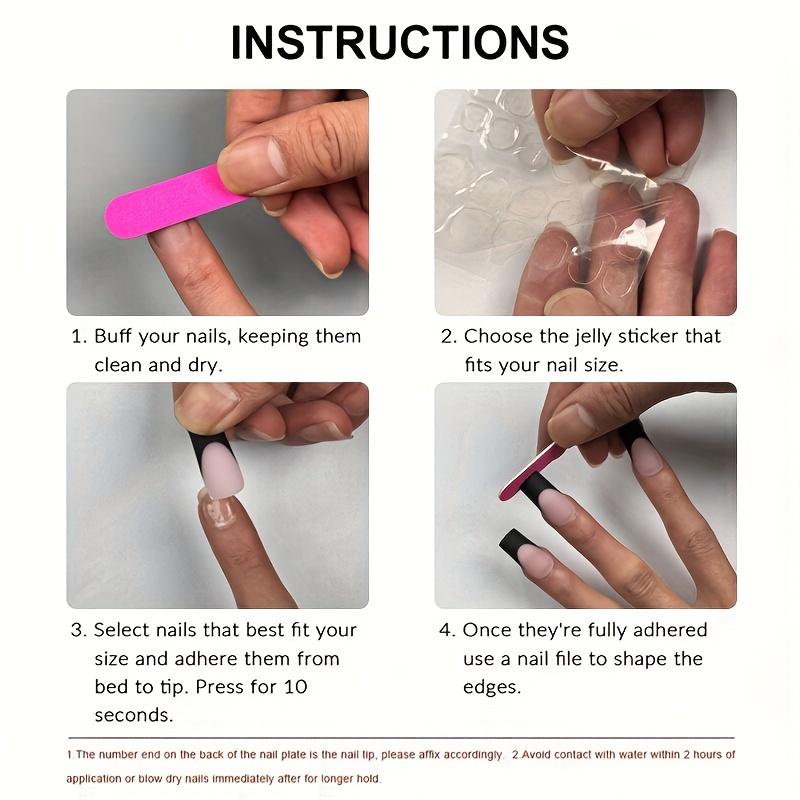 INSTRUCTIONS

1. Buff your nails, keeping them clean and dry.

2. Choose the jelly sticker that fits your nail size.

3. Select nails that best fit your size and adhere them from bed to tip. Press for 10 seconds.

4. Once they're fully adhered use a nail file to shape the edges.

1 The number end on the back of the nail plate is the nail tip, please affix accordingly. 2 Avoid contact with water within 2 hours of application or blow dry nails immediately after for longer hold.