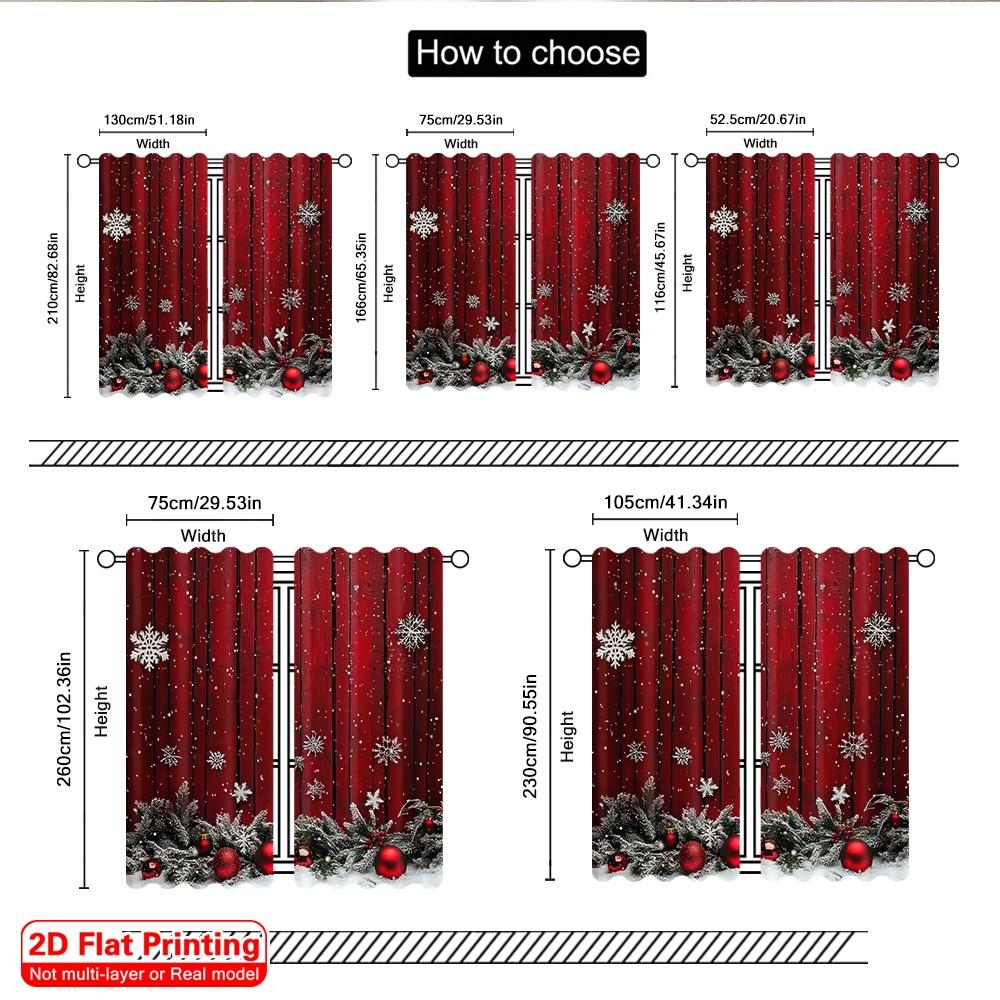 How to choose

130cm/51.18in
Width
210cm/82.68in
Height

75cm/29.53in
Width
166cm/65.35in
Height

52.5cm/20.67in
Width
116cm/45.67in
Height

75cm/29.53in
Width
260cm/102.36in
Height

105cm/41.34in
Width
230cm/90.55in
Height

2D Flat Printing
Not multi-layer or Real model