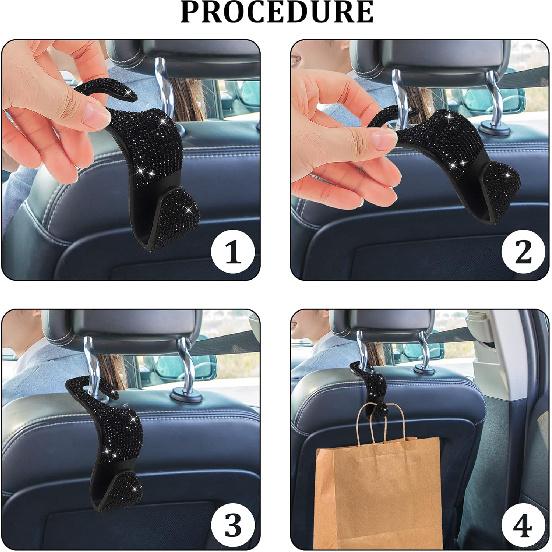 PROCEDURE

1

2

3

4