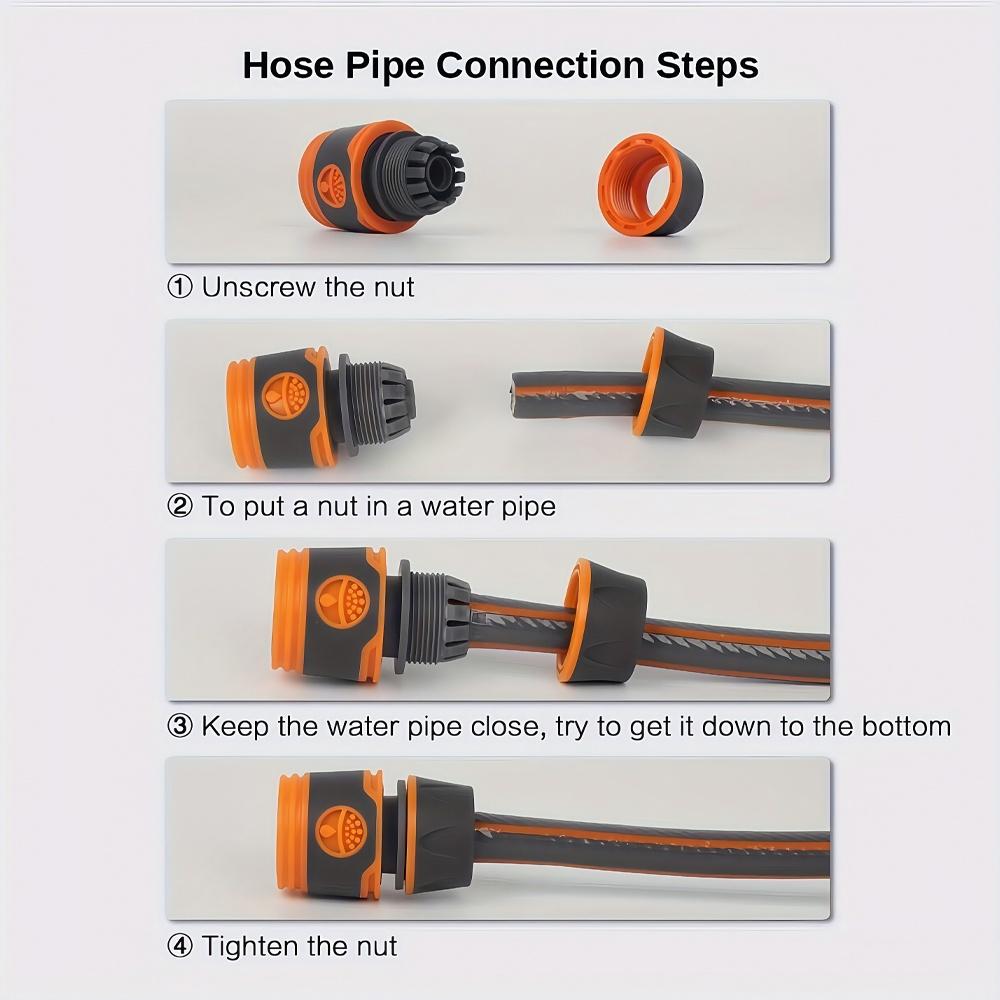 Hose Pipe Connection Steps

① Unscrew the nut

② To put a nut in a water pipe

③ Keep the water pipe close, try to get it down to the bottom

④ Tighten the nut