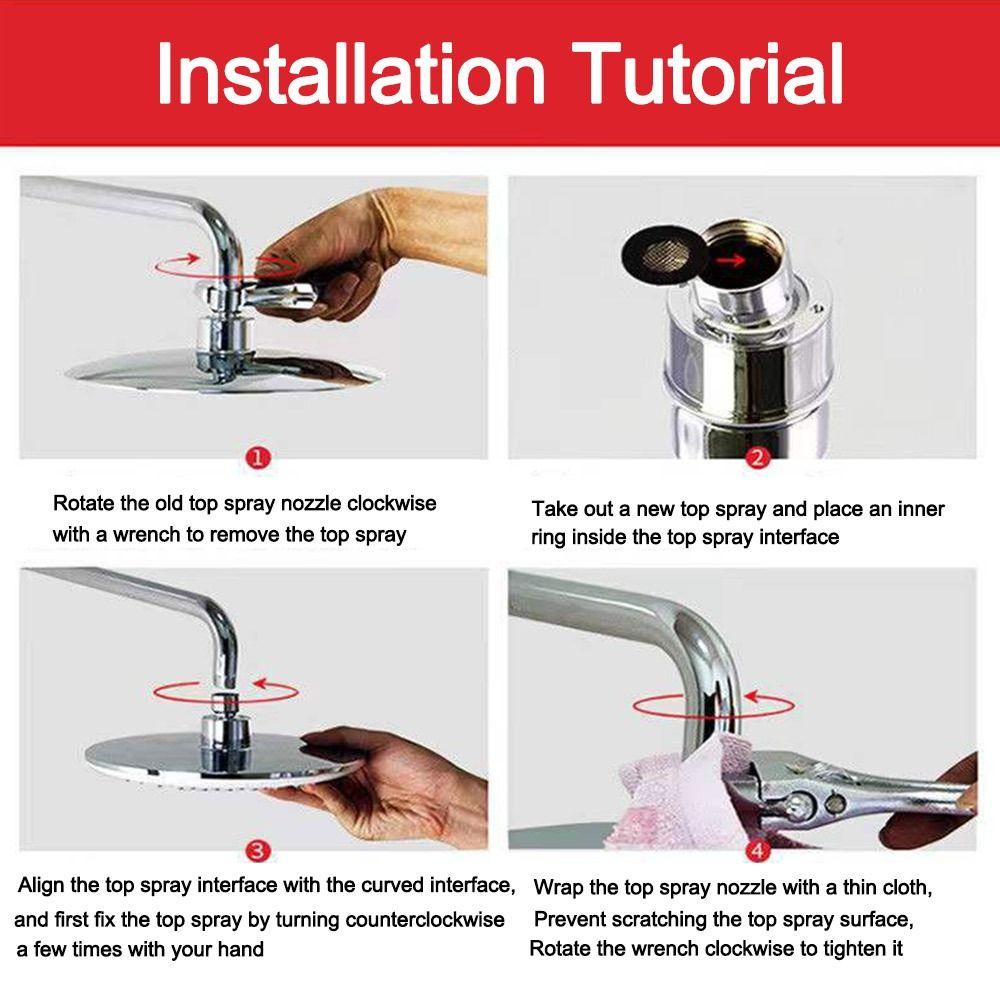 Installation Tutorial

1

Rotate the old top spray nozzle clockwise with a wrench to remove the top spray

2

Take out a new top spray and place an inner ring inside the top spray interface

3

Align the top spray interface with the curved interface, and first fix the top spray by turning counterclockwise a few times with your hand

4

Wrap the top spray nozzle with a thin cloth, Prevent scratching the top spray surface, Rotate the wrench clockwise to tighten it