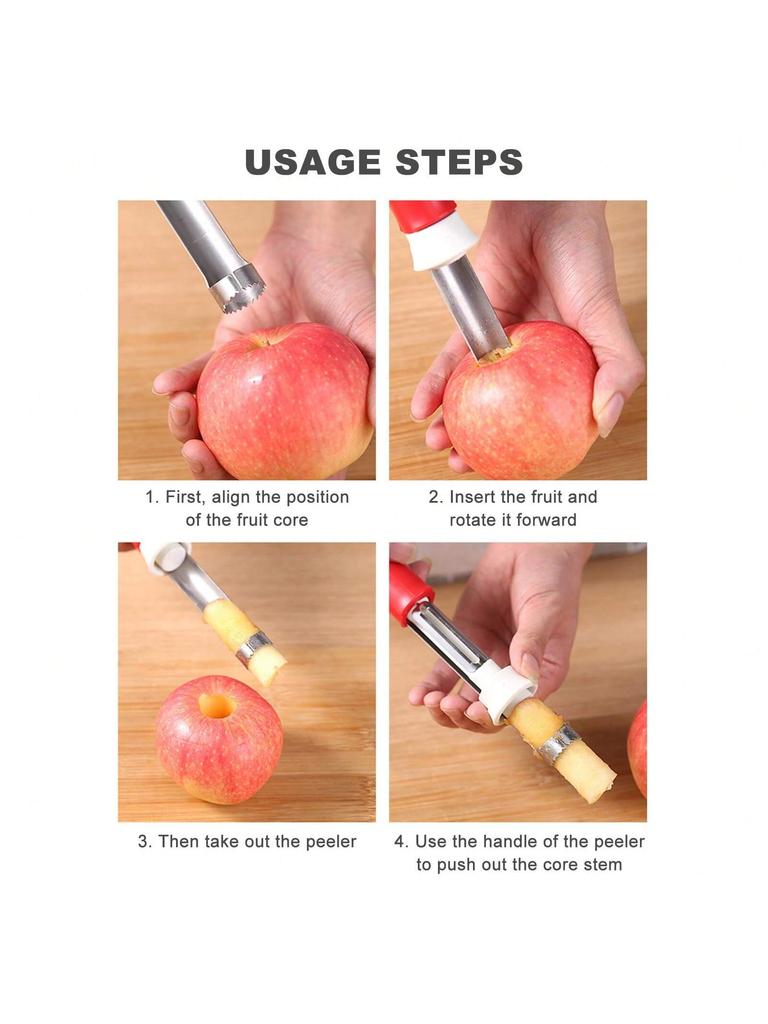 USAGE STEPS

1. First, align the position of the fruit core

2. Insert the fruit and rotate it forward

3. Then take out the peeler

4. Use the handle of the peeler to push out the core stem