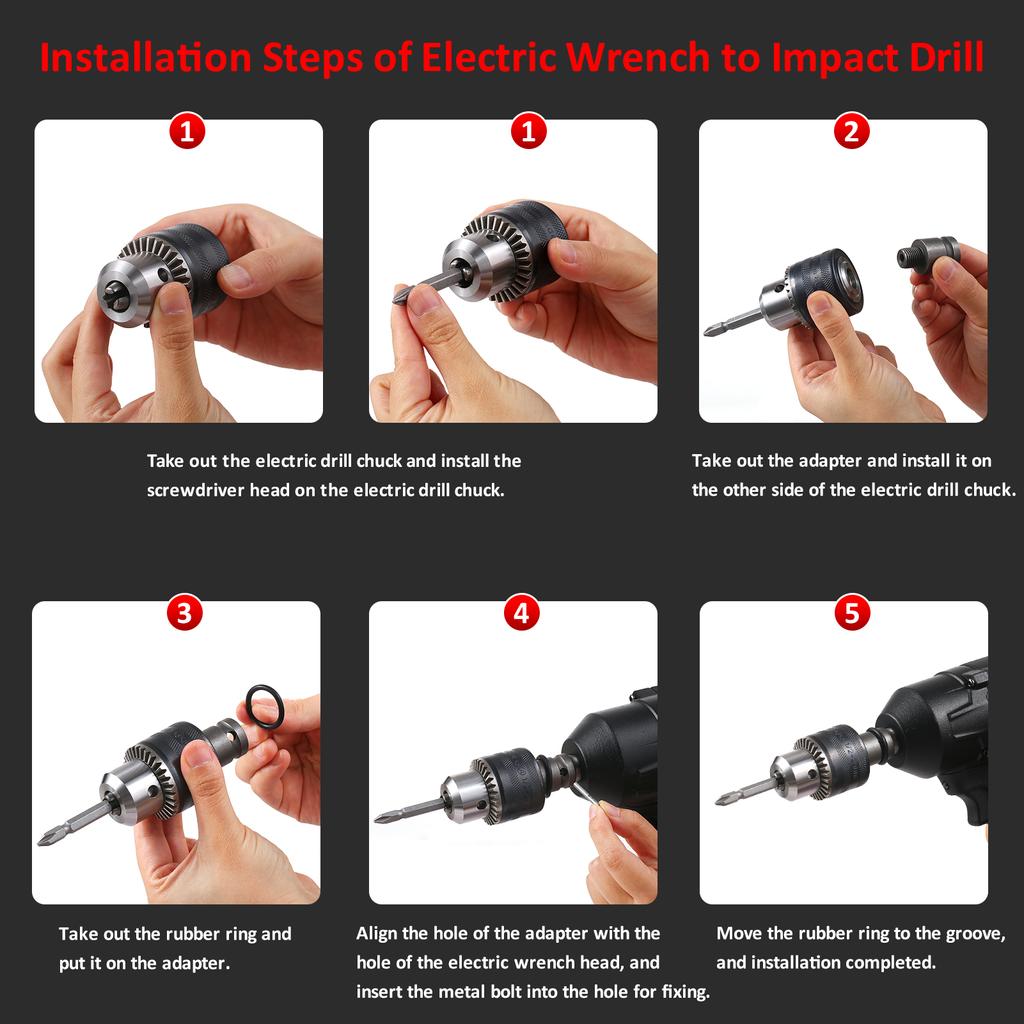 Installation Steps of Electric Wrench to Impact Drill

1

1

2

Take out the electric drill chuck and install the screwdriver head on the electric drill chuck.

Take out the adapter and install it on the other side of the electric drill chuck.

3

4

5

Take out the rubber ring and put it on the adapter.

Align the hole of the adapter with the hole of the electric wrench head, and insert the metal bolt into the hole for fixing.

Move the rubber ring to the groove, and installation completed.