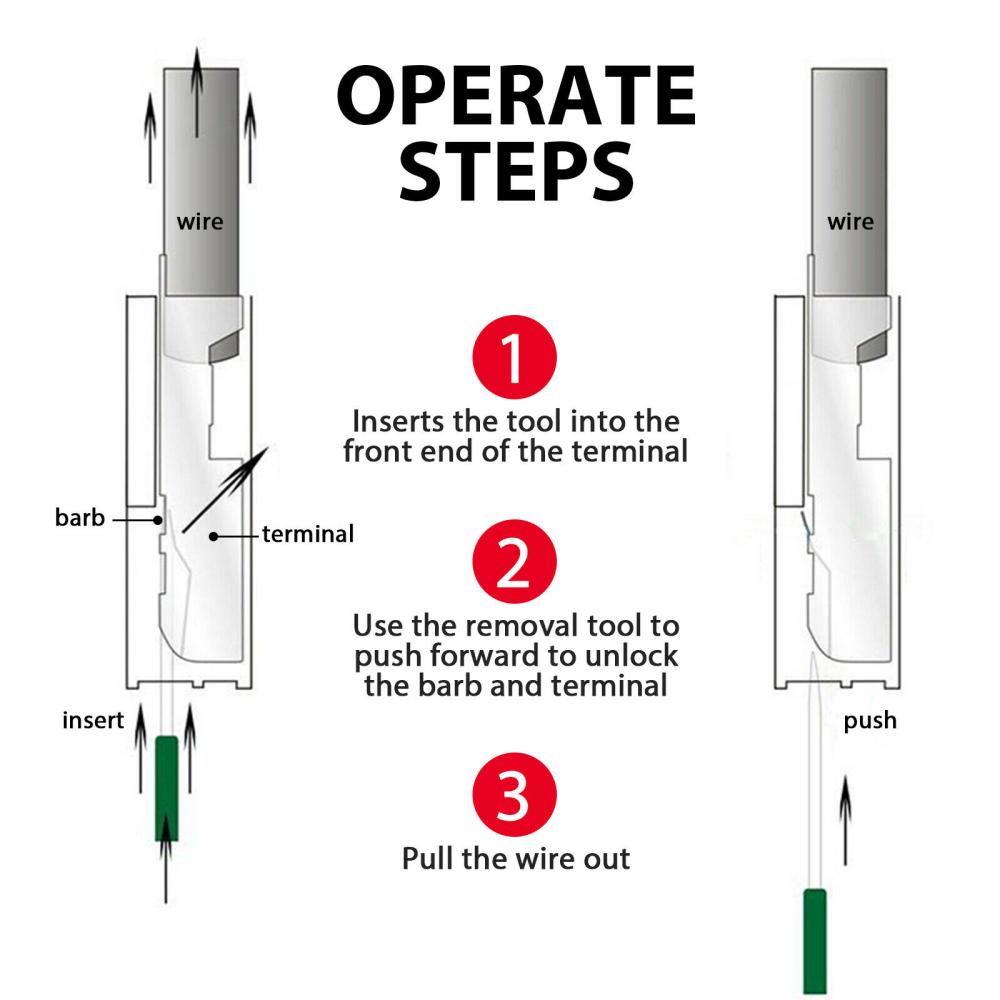 OPERATE STEPS

wire

barb

terminal

insert

1

Inserts the tool into the front end of the terminal

2

Use the removal tool to push forward to unlock the barb and terminal

3

Pull the wire out

wire

push