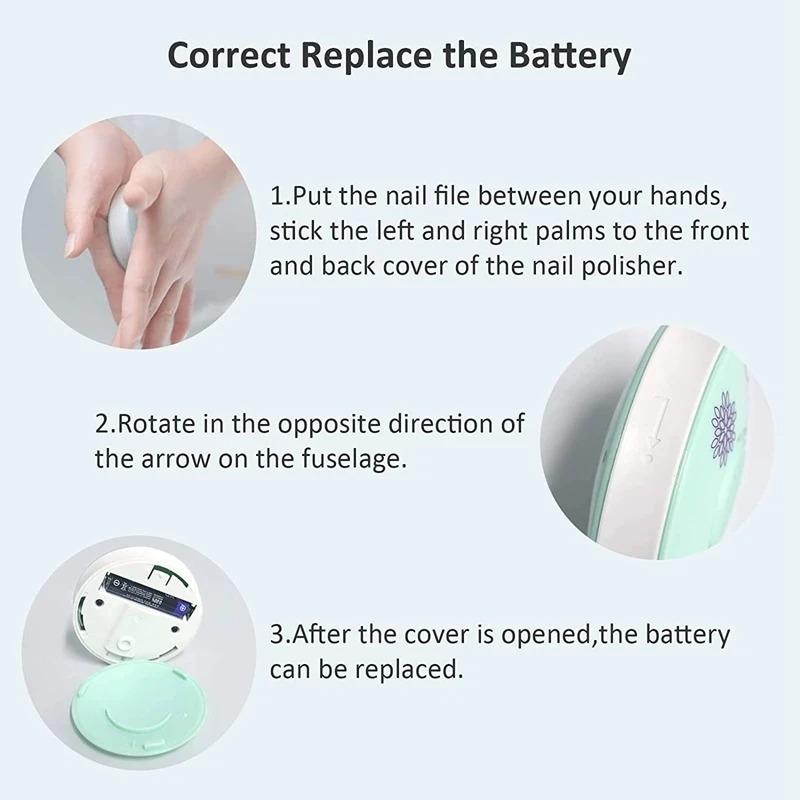 Correct Replace the Battery

1.Put the nail file between your hands, stick the left and right palms to the front and back cover of the nail polisher.

2.Rotate in the opposite direction of the arrow on the fuselage.

3.After the cover is opened,the battery can be replaced.