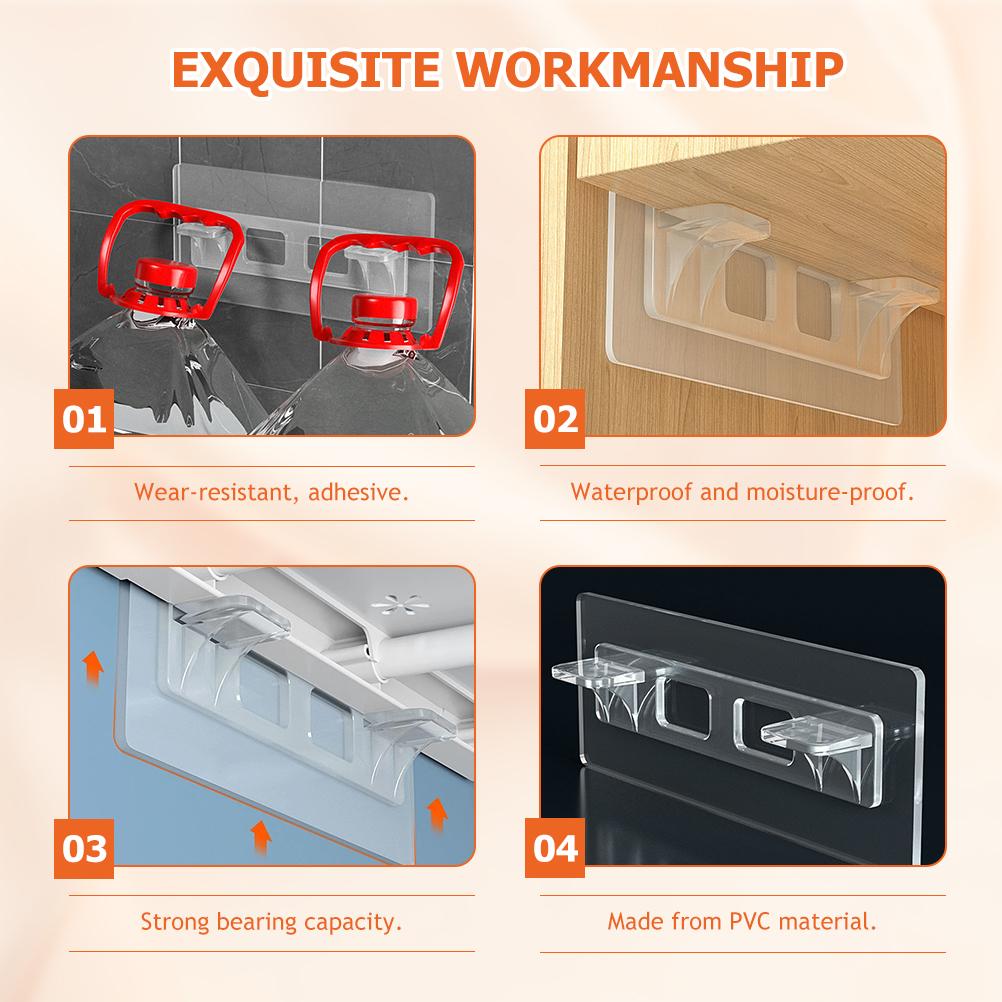 EXQUISITE WORKMANSHIP

01

Wear-resistant, adhesive.

02

Waterproof and moisture-proof.

03

Strong bearing capacity.

04

Made from PVC material.