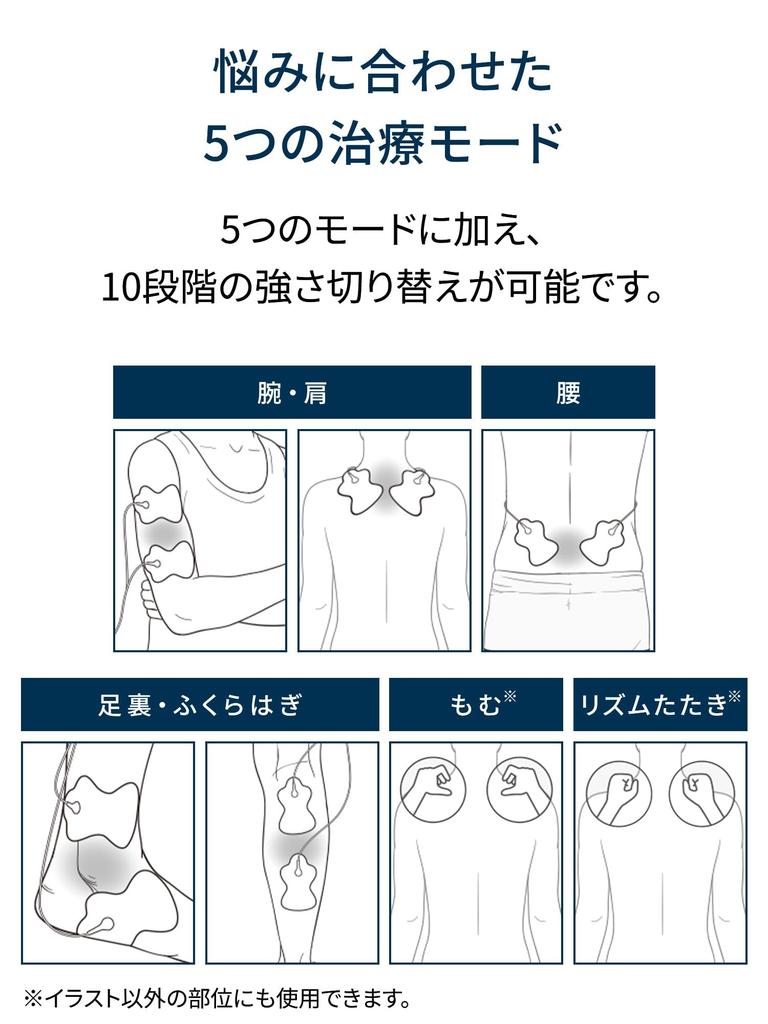 悩みに合わせた
5つの治療モード

5つのモードに加え、
10段階の強さ切り替えが可能です。

腕・肩

腰

足裏・ふくらはぎ

もむ※

リズムたたき※

※イラスト以外の部位にも使用できます。