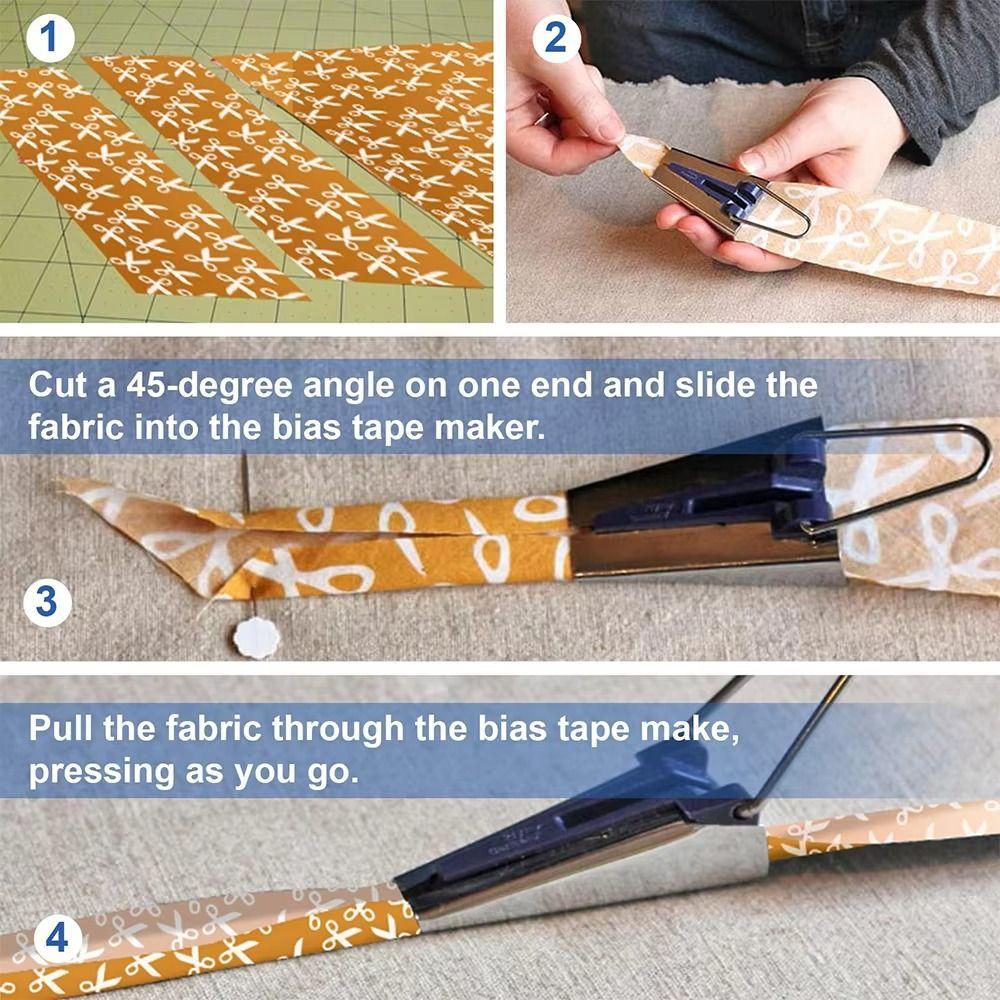 1

2

Cut a 45-degree angle on one end and slide the fabric into the bias tape maker.

3

Pull the fabric through the bias tape make, pressing as you go.

4