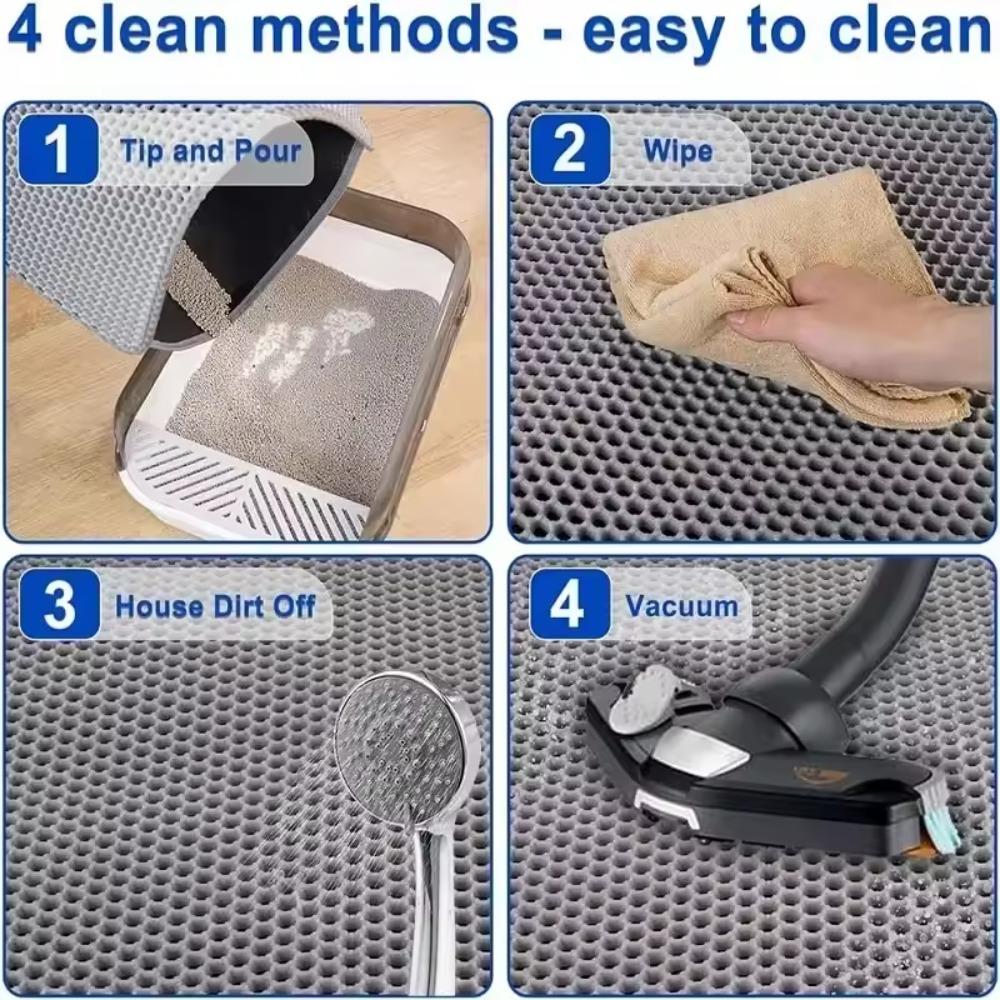 4 clean methods - easy to clean

1 Tip and Pour

2 Wipe

3 House Dirt Off

4 Vacuum