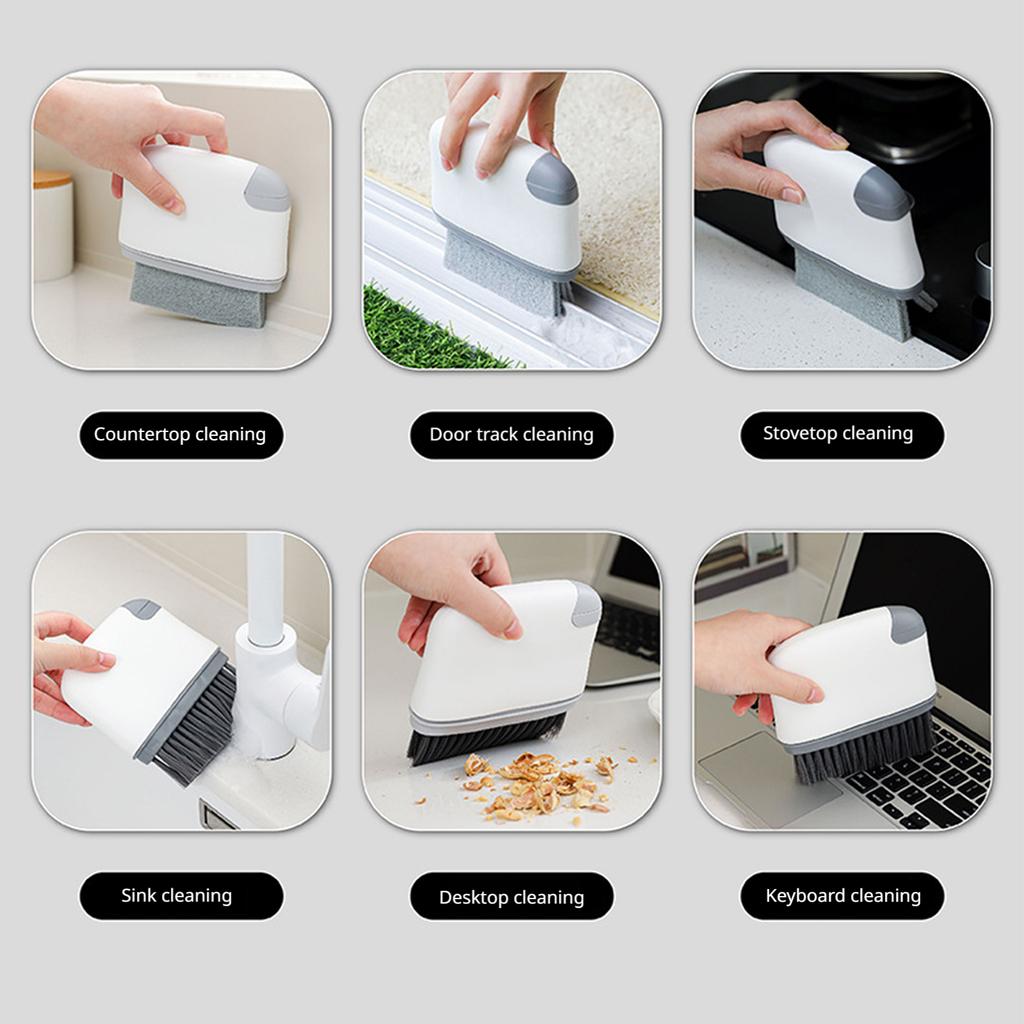 Countertop cleaning

Door track cleaning

Stovetop cleaning

Sink cleaning

Desktop cleaning

Keyboard cleaning