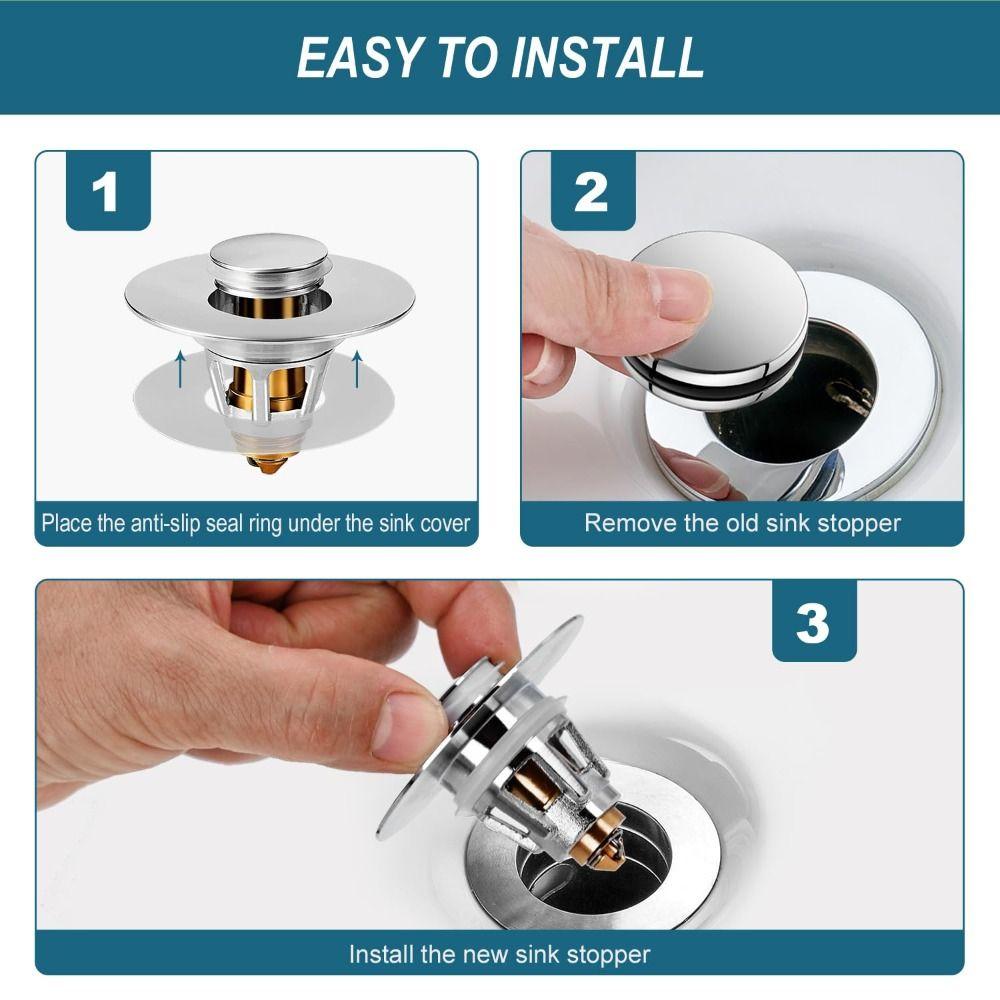 EASY TO INSTALL

1

Place the anti-slip seal ring under the sink cover

2

Remove the old sink stopper

3

Install the new sink stopper