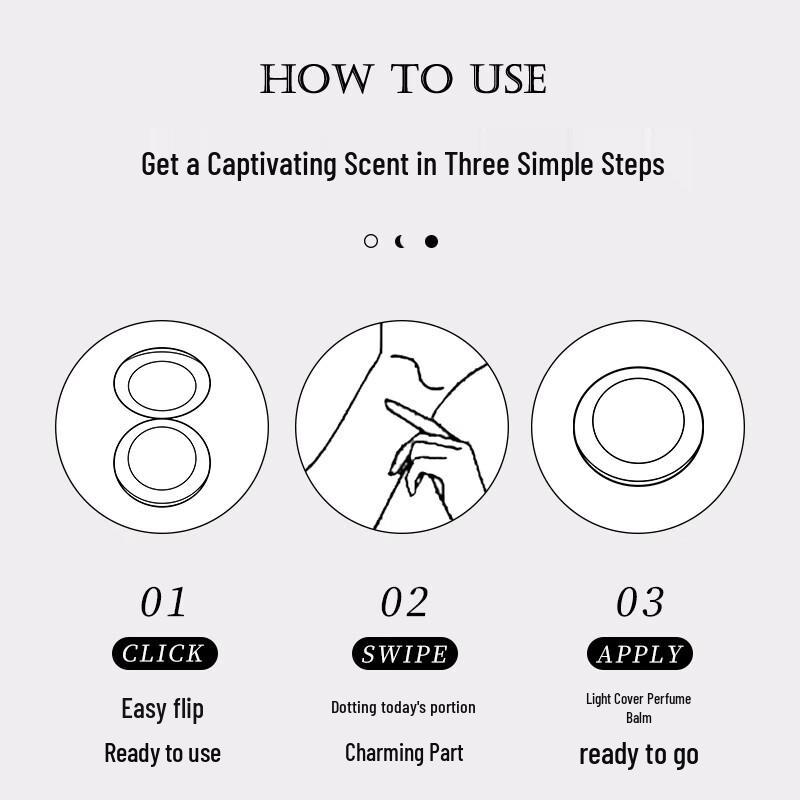 HOW TO USE

Get a Captivating Scent in Three Simple Steps

01
CLICK
Easy flip
Ready to use

02
SWIPE
Dotting today's portion
Charming Part

03
APPLY
Light Cover Perfume Balm
ready to go