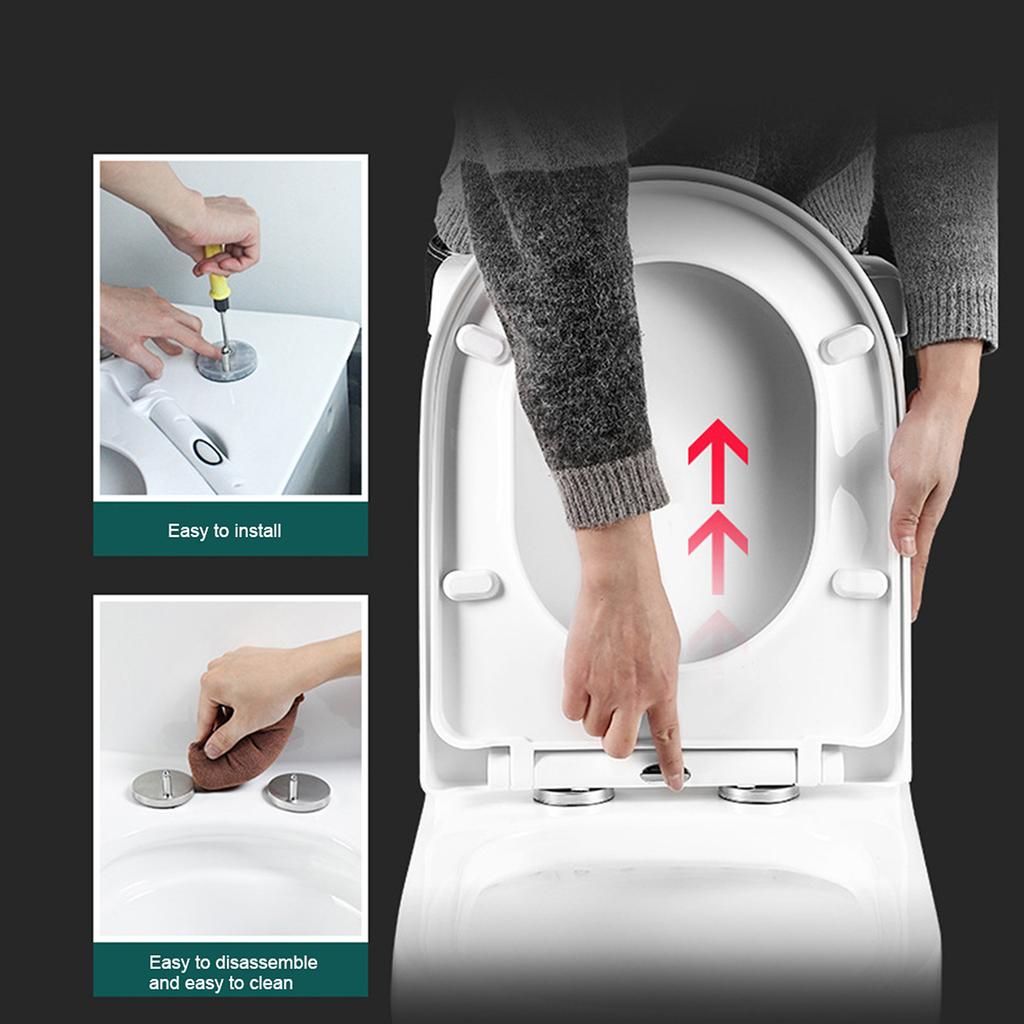 Easy to install

Easy to disassemble and easy to clean