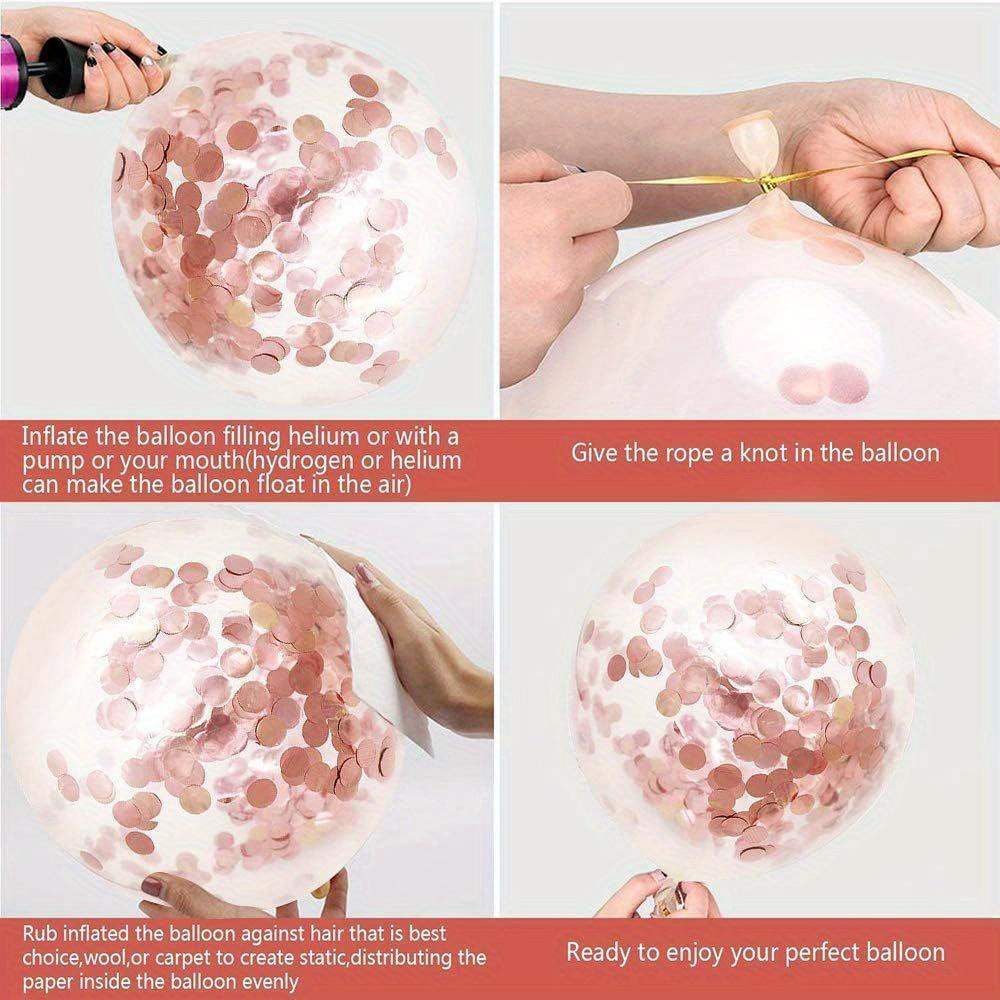 Inflate the balloon filling helium or with a pump or your mouth(hydrogen or helium can make the balloon float in the air)

Give the rope a knot in the balloon

Rub inflated the balloon against hair that is best choice,wool,or carpet to create static,distributing the paper inside the balloon evenly

Ready to enjoy your perfect balloon