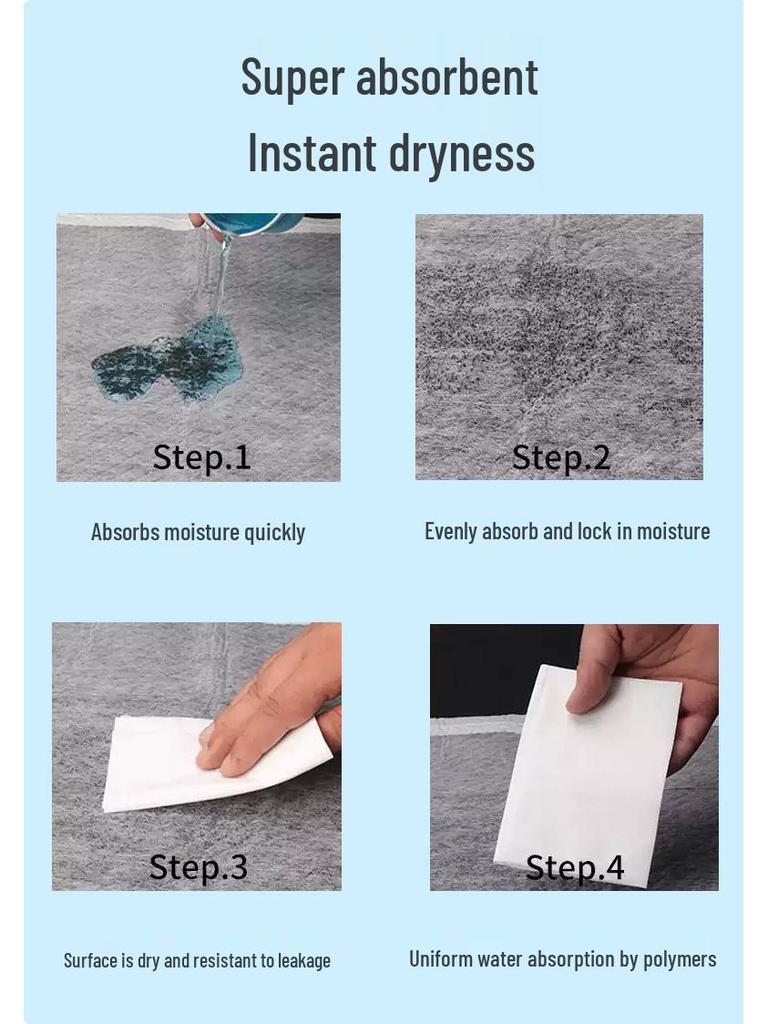 Super absorbent
Instant dryness

Step.1

Absorbs moisture quickly

Step.2

Evenly absorb and lock in moisture

Step.3

Surface is dry and resistant to leakage

Step.4

Uniform water absorption by polymers