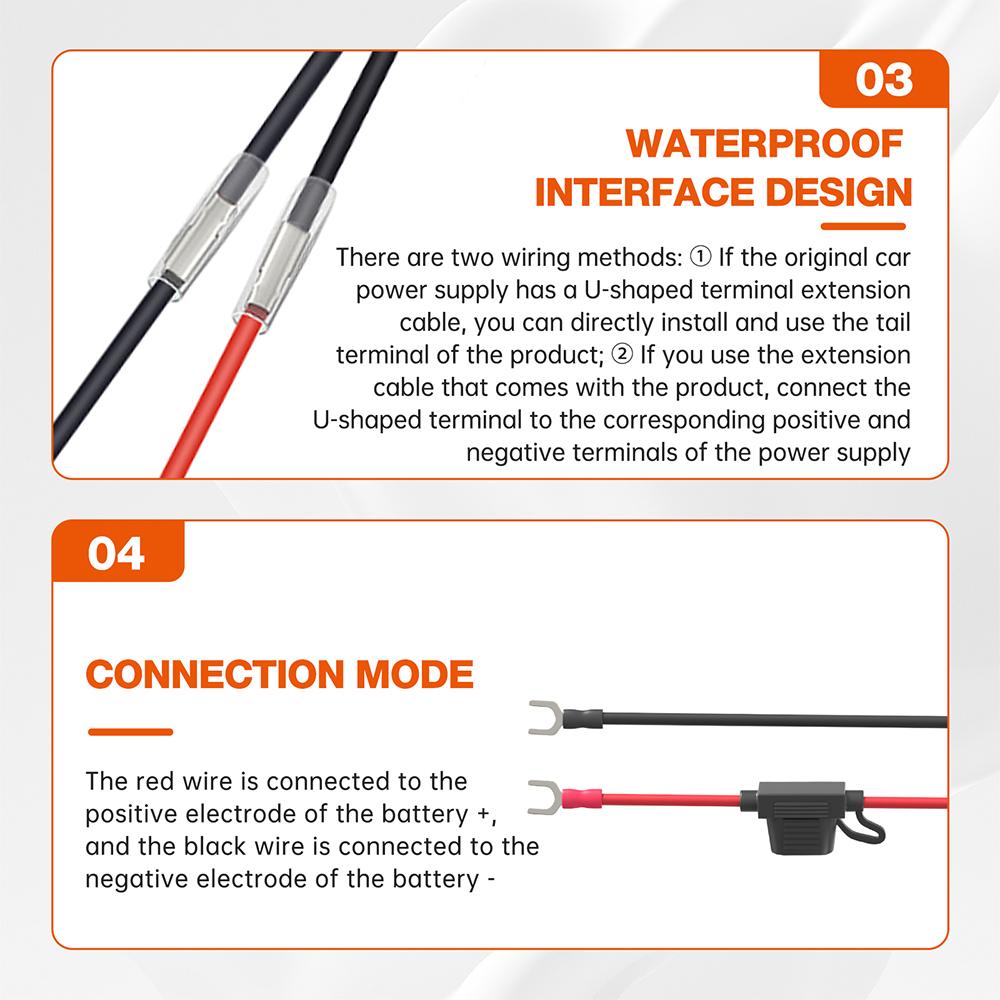 03

WATERPROOF INTERFACE DESIGN

There are two wiring methods: ① If the original car power supply has a U-shaped terminal extension cable, you can directly install and use the tail terminal of the product; ② If you use the extension cable that comes with the product, connect the U-shaped terminal to the corresponding positive and negative terminals of the power supply

04

CONNECTION MODE

The red wire is connected to the positive electrode of the battery +, and the black wire is connected to the negative electrode of the battery -