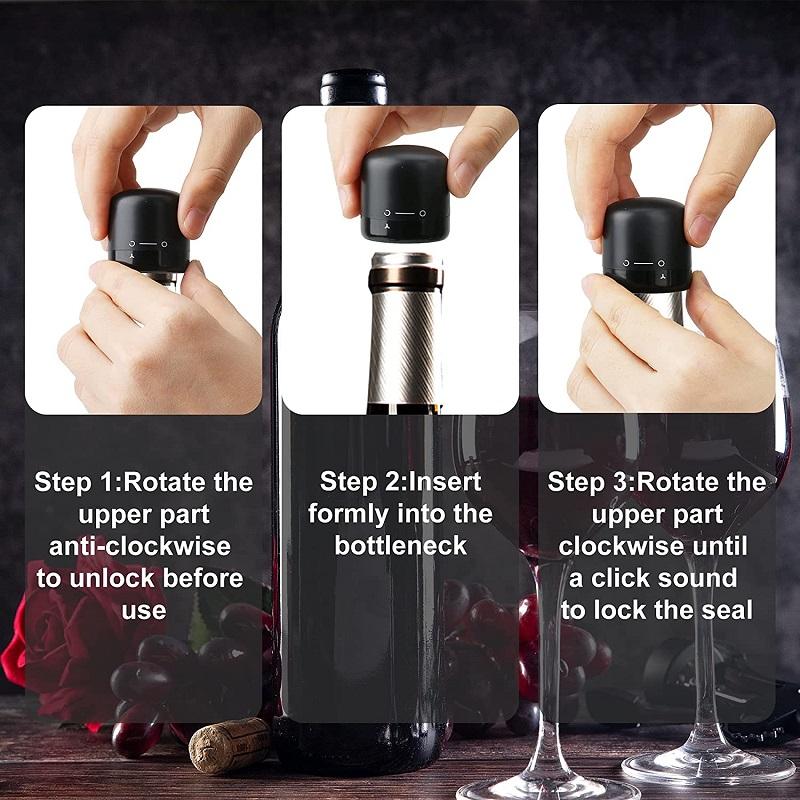 Step 1:Rotate the upper part anti-clockwise to unlock before use

Step 2:Insert formly into the bottleneck

Step 3:Rotate the upper part clockwise until a click sound to lock the seal