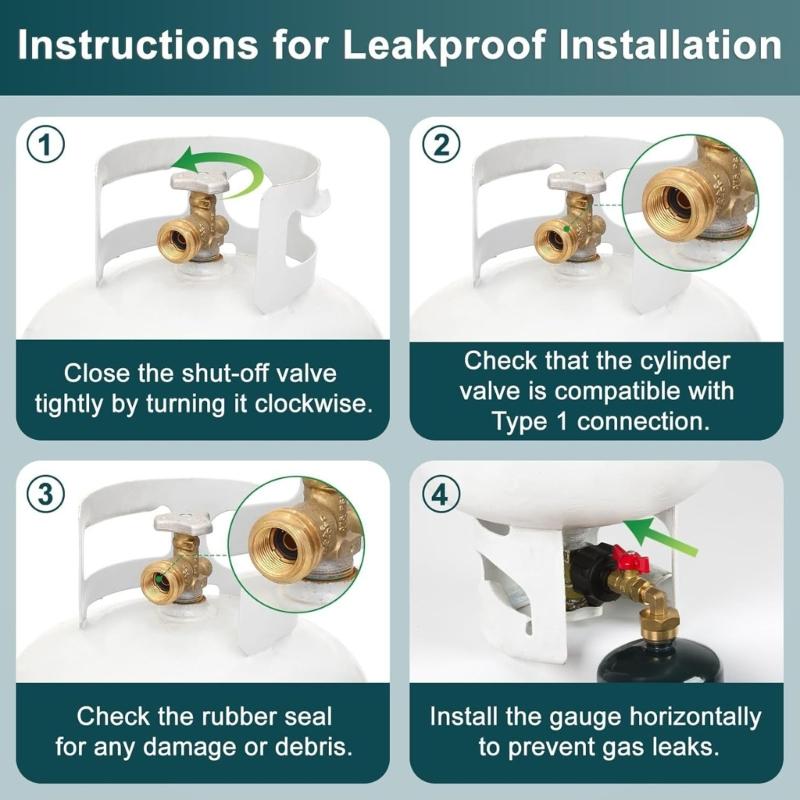 Instructions for Leakproof Installation

1

Close the shut-off valve tightly by turning it clockwise.

2

Check that the cylinder valve is compatible with Type 1 connection.

3

Check the rubber seal for any damage or debris.

4

Install the gauge horizontally to prevent gas leaks.