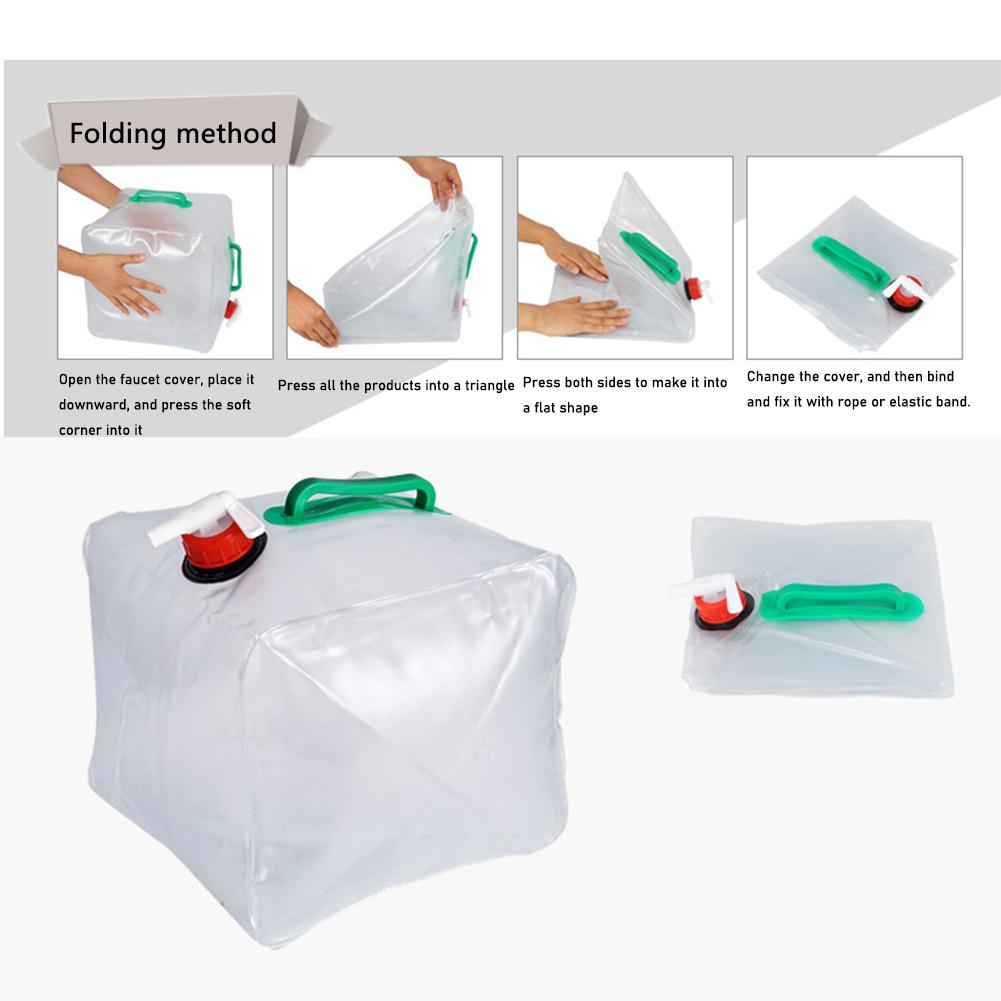 Folding method

Open the faucet cover, place it downward, and press the soft corner into it

Press all the products into a triangle

Press both sides to make it into a flat shape

Change the cover, and then bind and fix it with rope or elastic band.