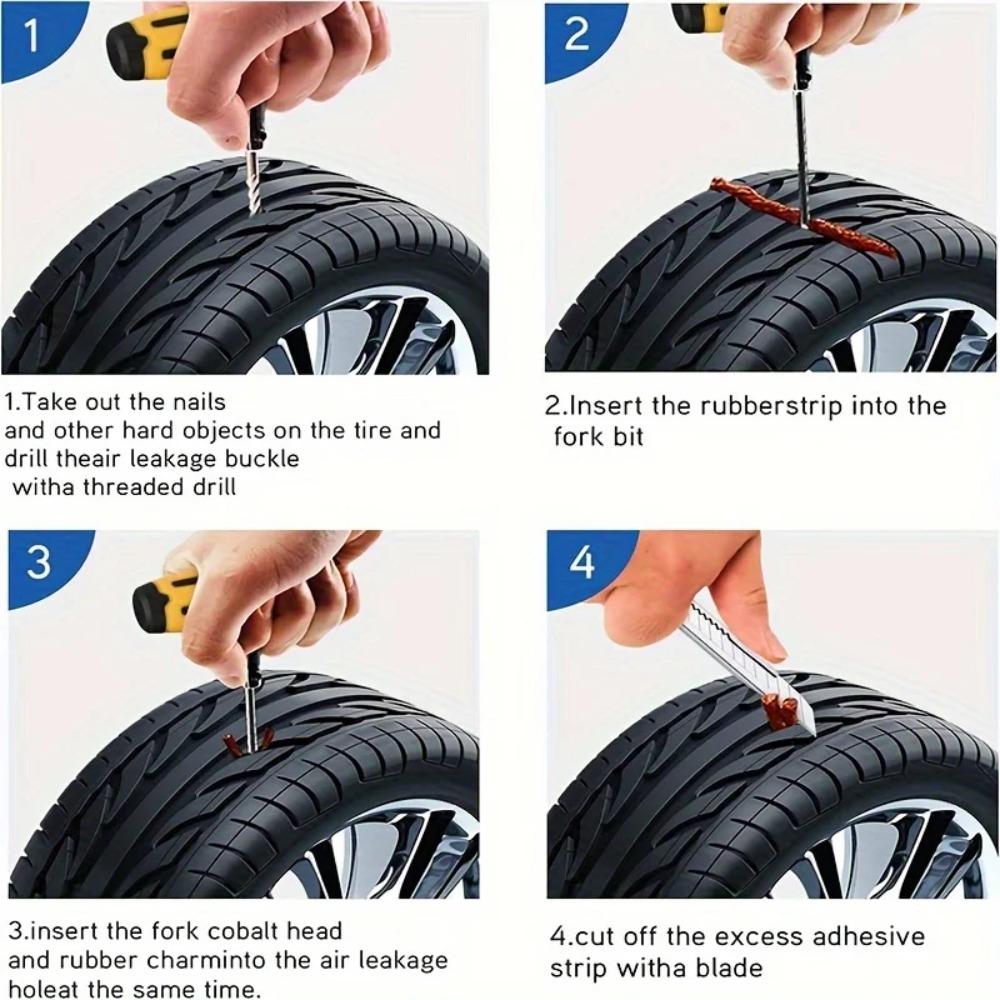 1

1.Take out the nails and other hard objects on the tire and drill theair leakage buckle witha threaded drill

2

2.Insert the rubberstrip into the fork bit

3

3.insert the fork cobalt head and rubber charminto the air leakage holeat the same time.

4

4.cut off the excess adhesive strip witha blade