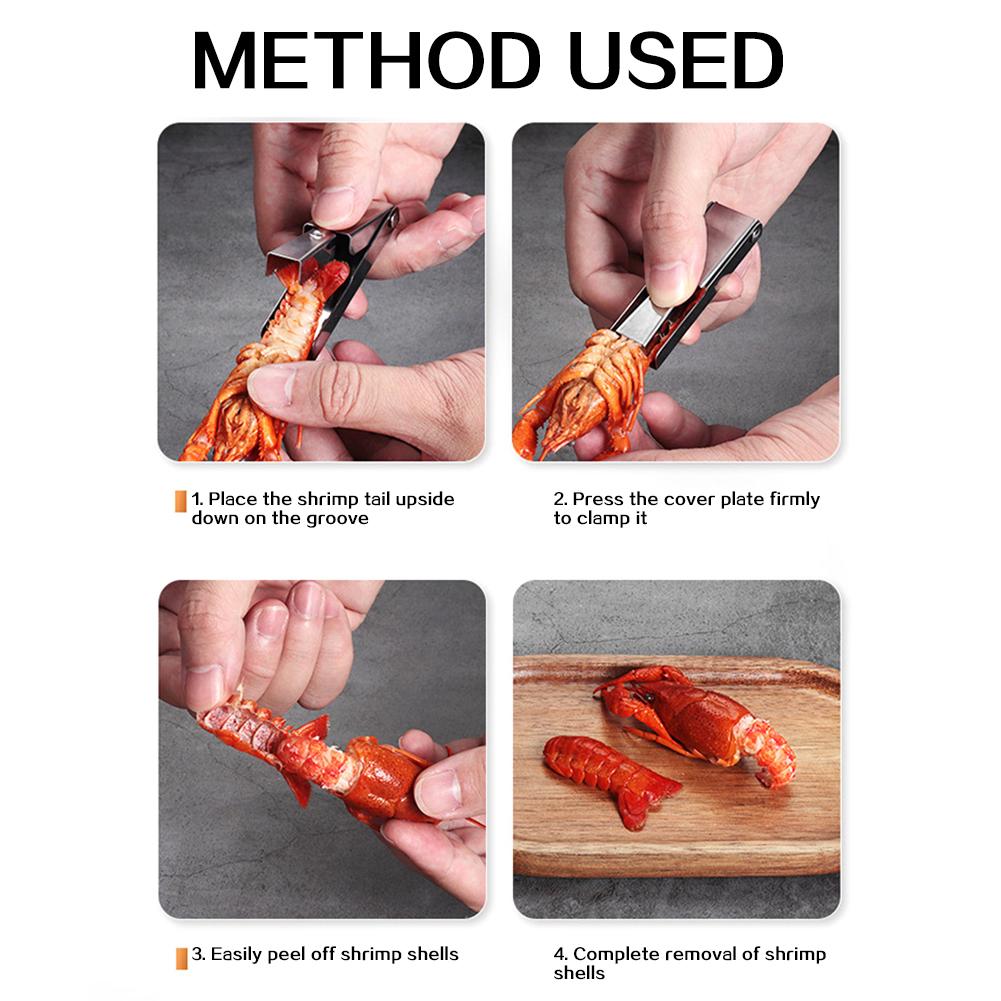 METHOD USED

1. Place the shrimp tail upside down on the groove

2. Press the cover plate firmly to clamp it

3. Easily peel off shrimp shells

4. Complete removal of shrimp shells