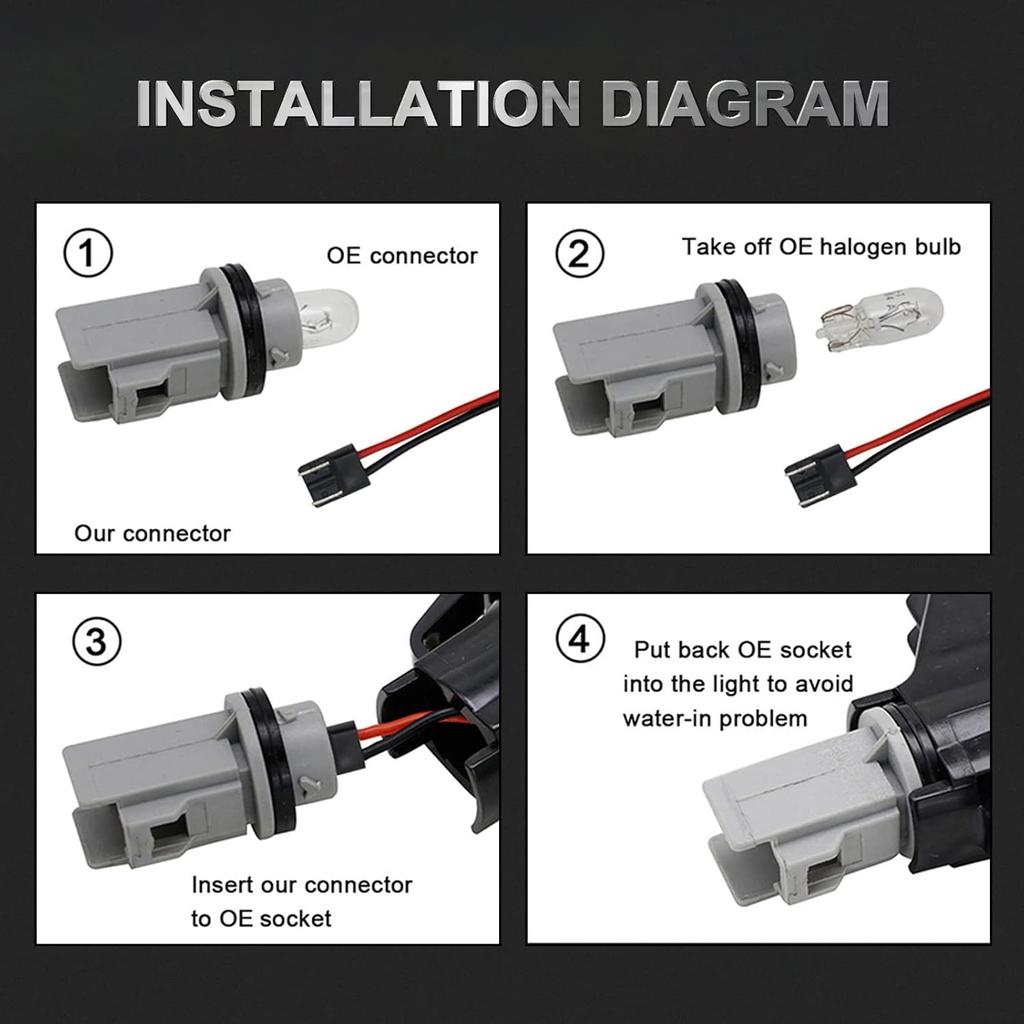 INSTALLATION DIAGRAM

1
OE connector
Our connector

2
Take off OE halogen bulb

3
Insert our connector to OE socket

4
Put back OE socket into the light to avoid water-in problem