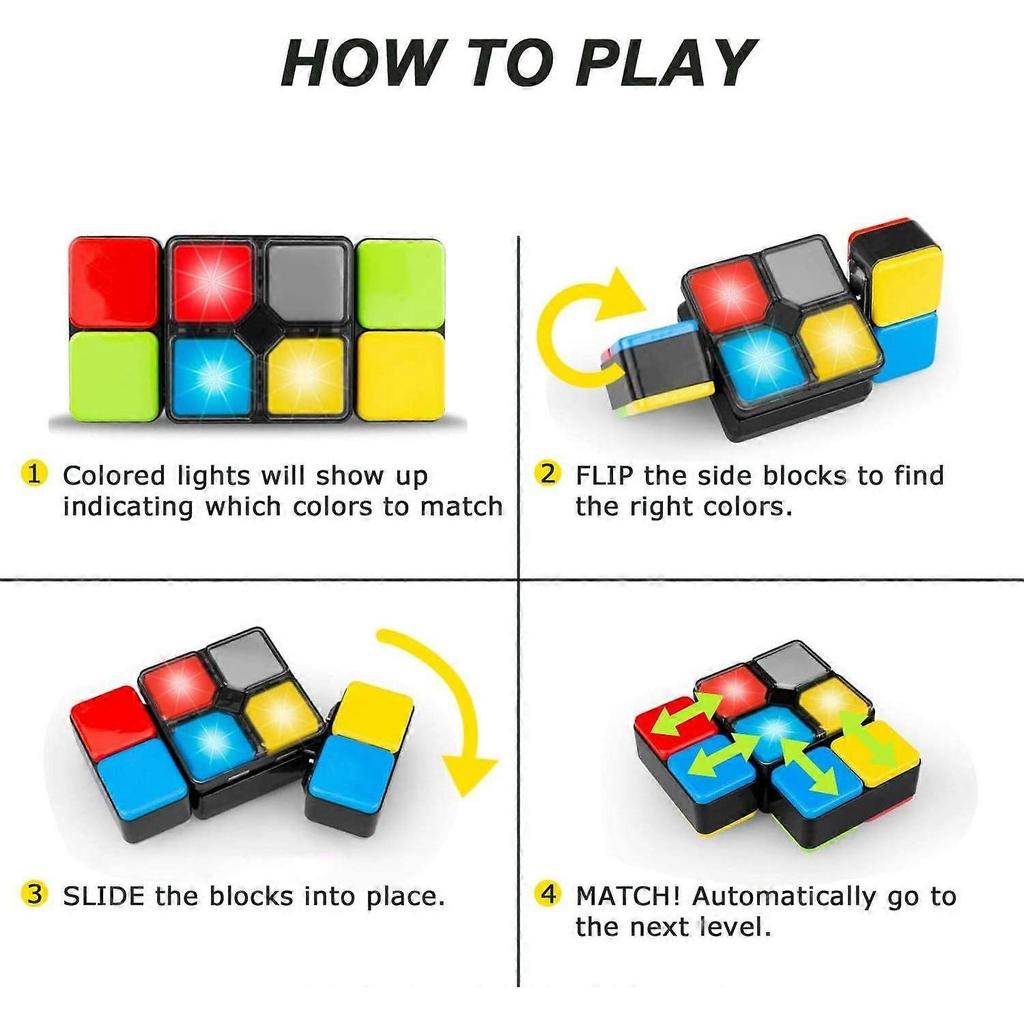 HOW TO PLAY

1 Colored lights will show up indicating which colors to match

2 FLIP the side blocks to find the right colors.

3 SLIDE the blocks into place.

4 MATCH! Automatically go to the next level.