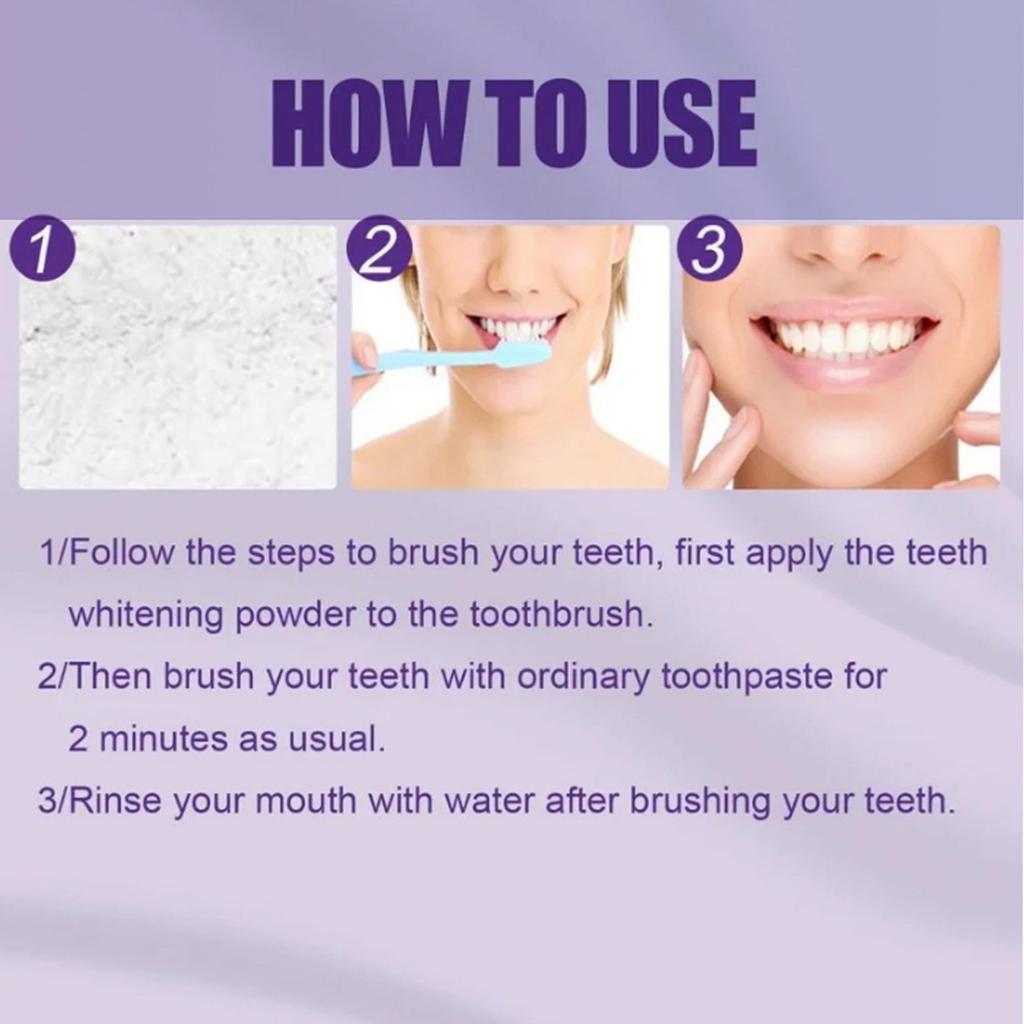 HOW TO USE

1

2

3

1/Follow the steps to brush your teeth, first apply the teeth whitening powder to the toothbrush.

2/Then brush your teeth with ordinary toothpaste for 2 minutes as usual.

3/Rinse your mouth with water after brushing your teeth.