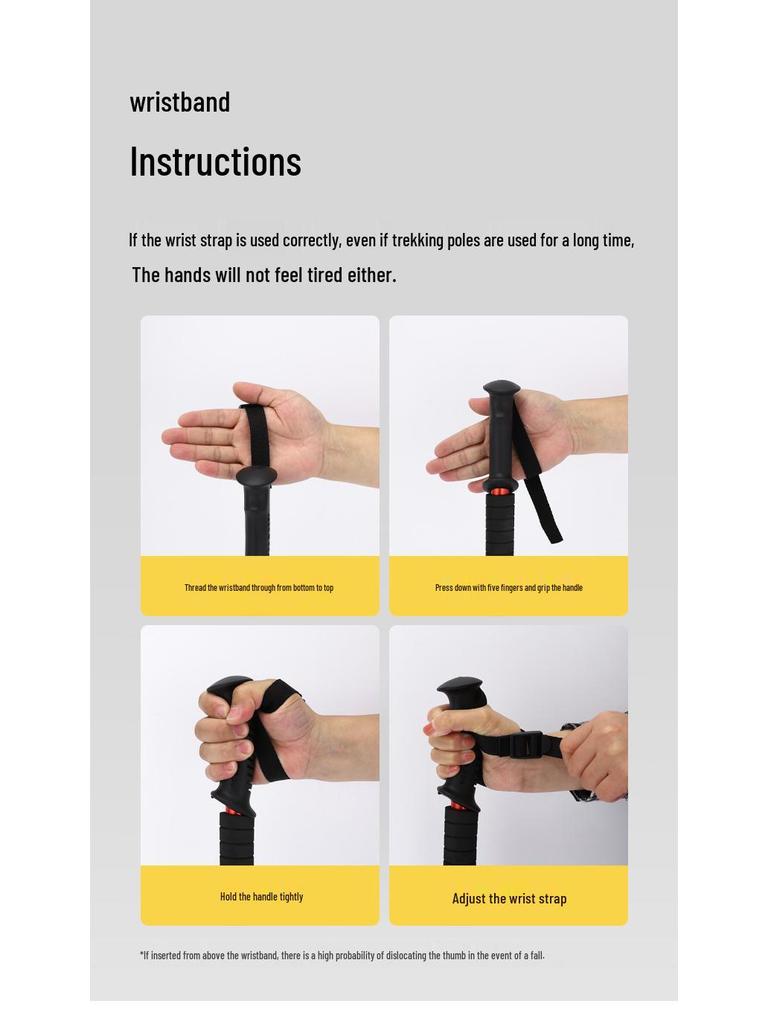 wristband

Instructions

If the wrist strap is used correctly, even if trekking poles are used for a long time,
The hands will not feel tired either.

Thread the wristband through from bottom to top

Press down with five fingers and grip the handle

Hold the handle tightly

Adjust the wrist strap

*If inserted from above the wristband, there is a high probability of dislocating the thumb in the event of a fall.