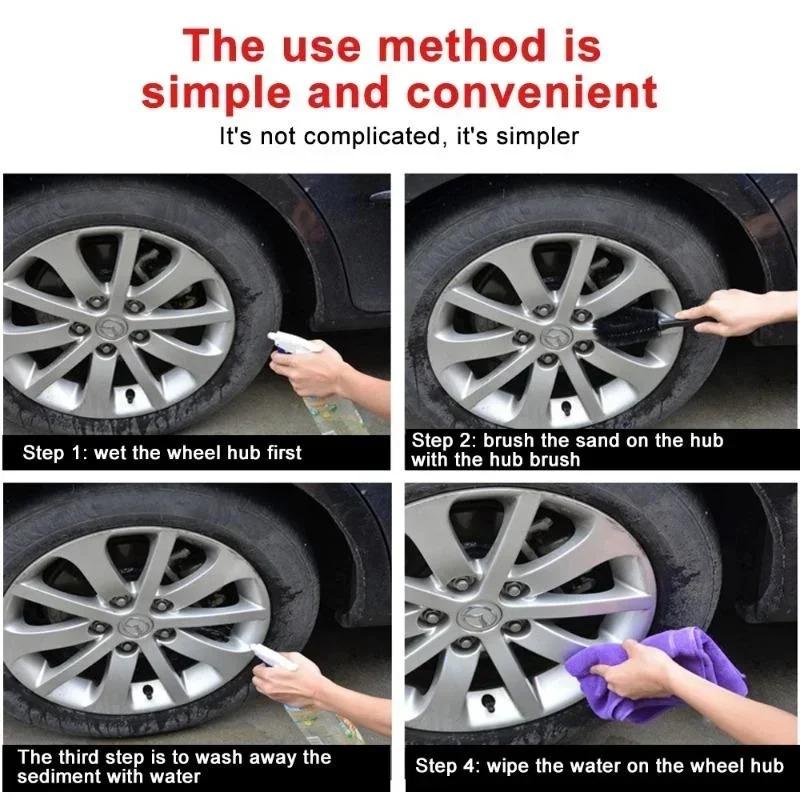 The use method is simple and convenient

It's not complicated, it's simpler

Step 1: wet the wheel hub first

Step 2: brush the sand on the hub with the hub brush

The third step is to wash away the sediment with water

Step 4: wipe the water on the wheel hub