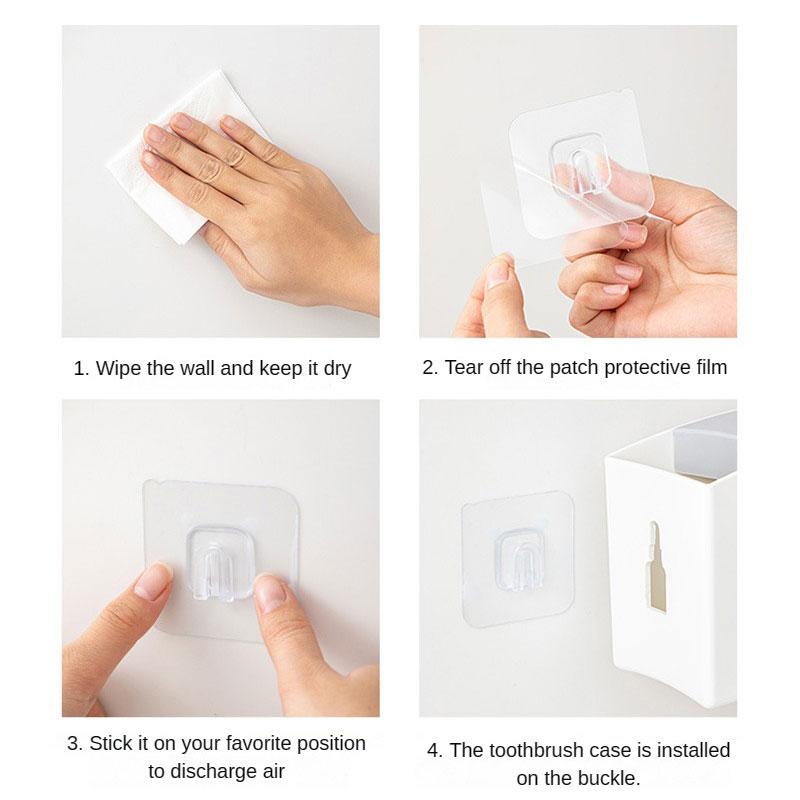 1. Wipe the wall and keep it dry

2. Tear off the patch protective film

3. Stick it on your favorite position to discharge air

4. The toothbrush case is installed on the buckle.