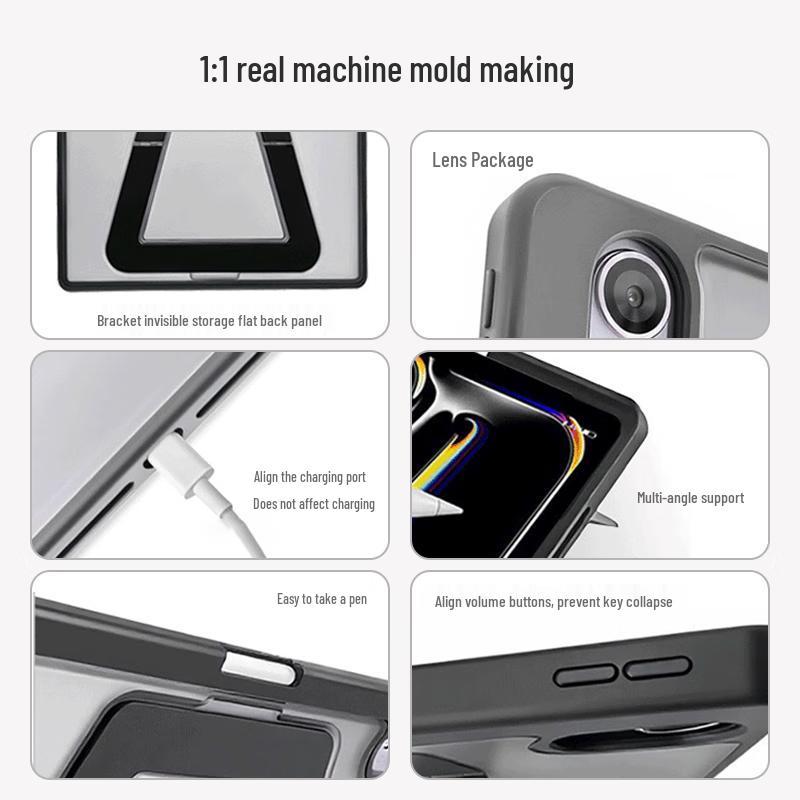 1:1 real machine mold making

Bracket invisible storage flat back panel

Lens Package

Align the charging port
Does not affect charging

Multi-angle support

Easy to take a pen

Align volume buttons, prevent key collapse