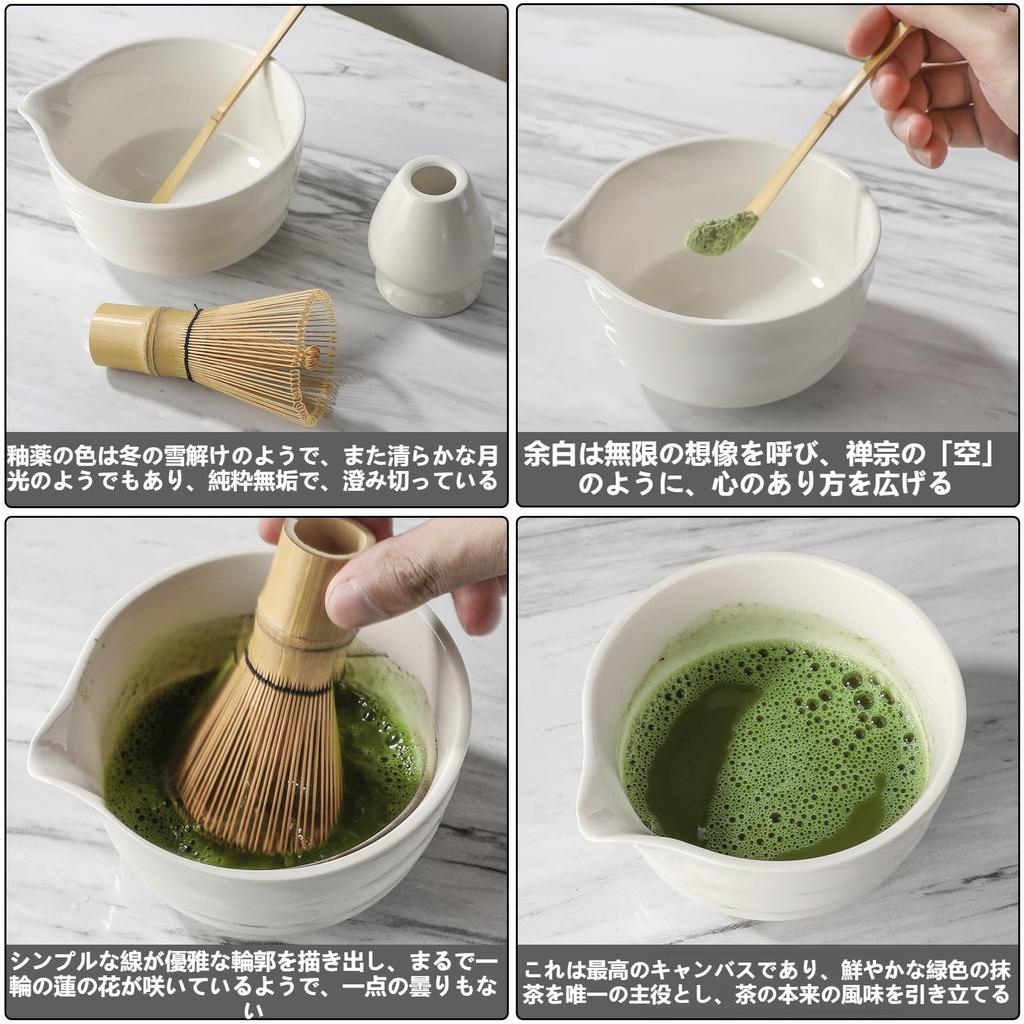 釉薬の色は冬の雪解けのようで、また清らかな月光のようでもあり、純粋無垢で、澄み切っている

余白は無限の想像を呼び、禅宗の「空」のように、心のあり方を広げる

シンプルな線が優雅な輪郭を描き出し、まるで一輪の蓮の花が咲いているようで、一点の曇りもない

これは最高のキャンバスであり、鮮やかな緑色の抹茶を唯一の主役とし、茶の本来の風味を引き立てる