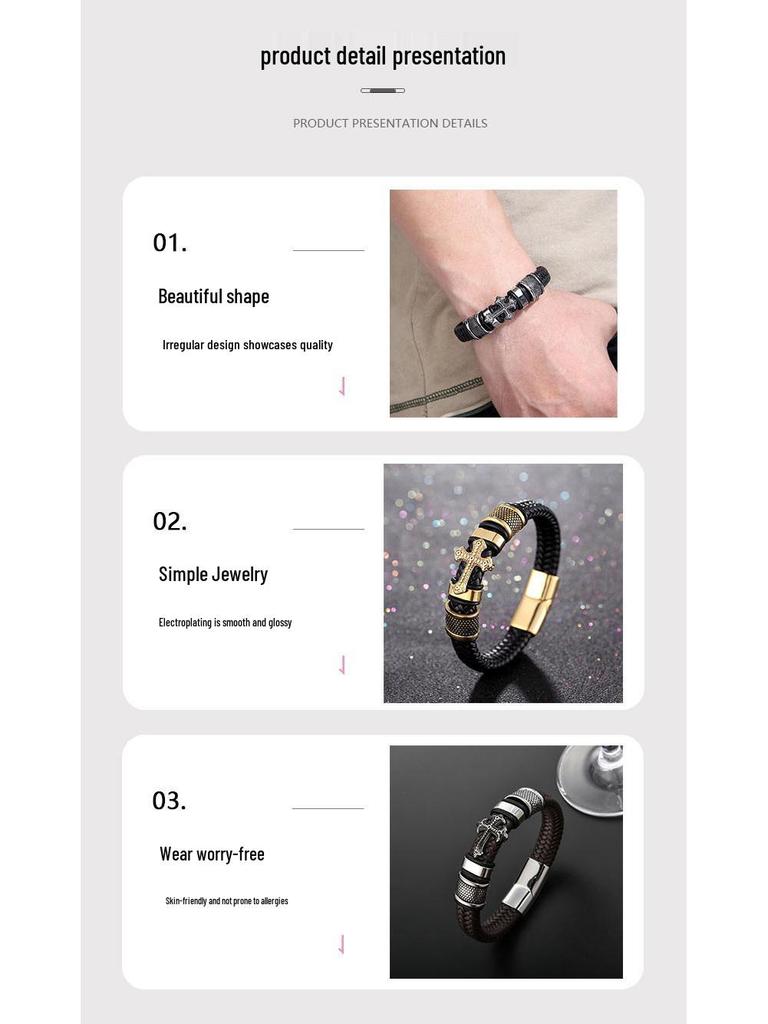 product detail presentation

PRODUCT PRESENTATION DETAILS

01.

Beautiful shape

Irregular design showcases quality

02.

Simple Jewelry

Electroplating is smooth and glossy

03.

Wear worry-free

Skin-friendly and not prone to allergies