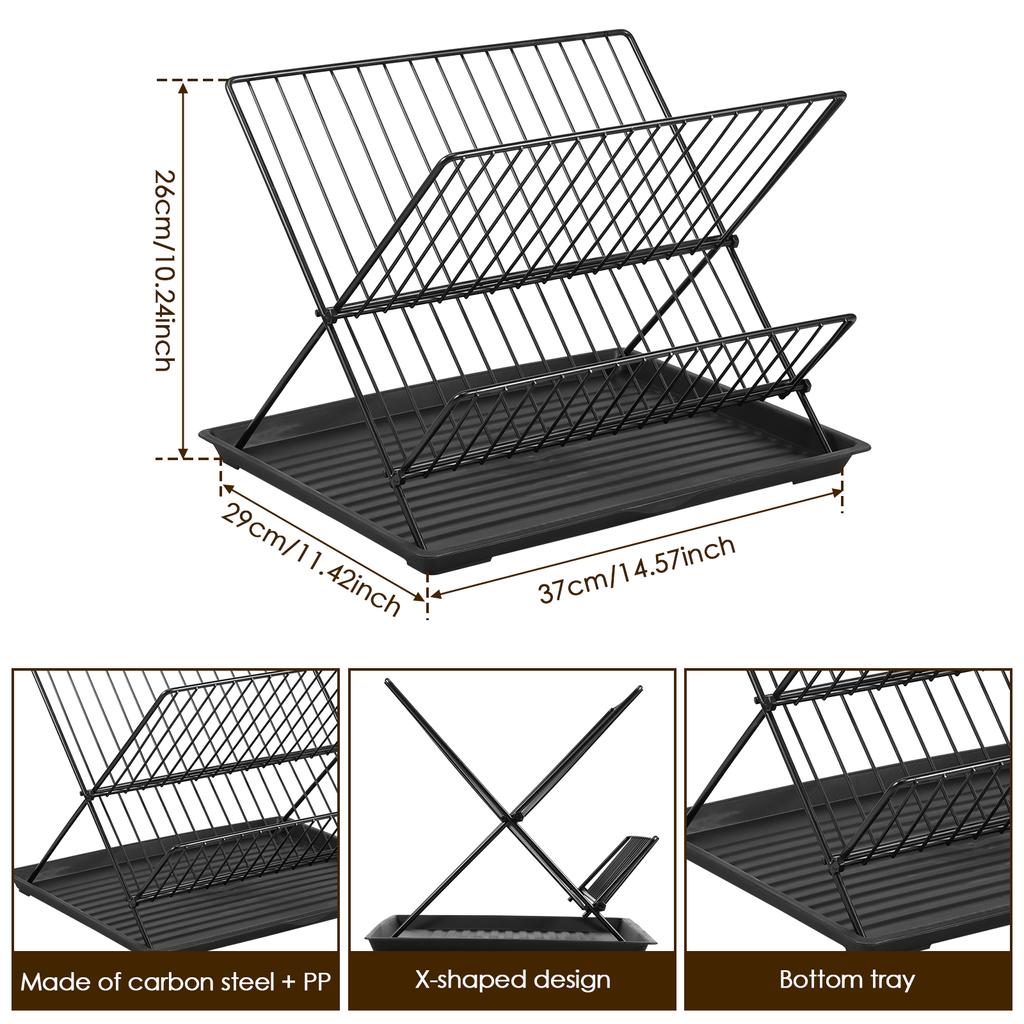 26cm/10.24inch

29cm/11.42inch

37cm/14.57inch

Made of carbon steel + PP

X-shaped design

Bottom tray