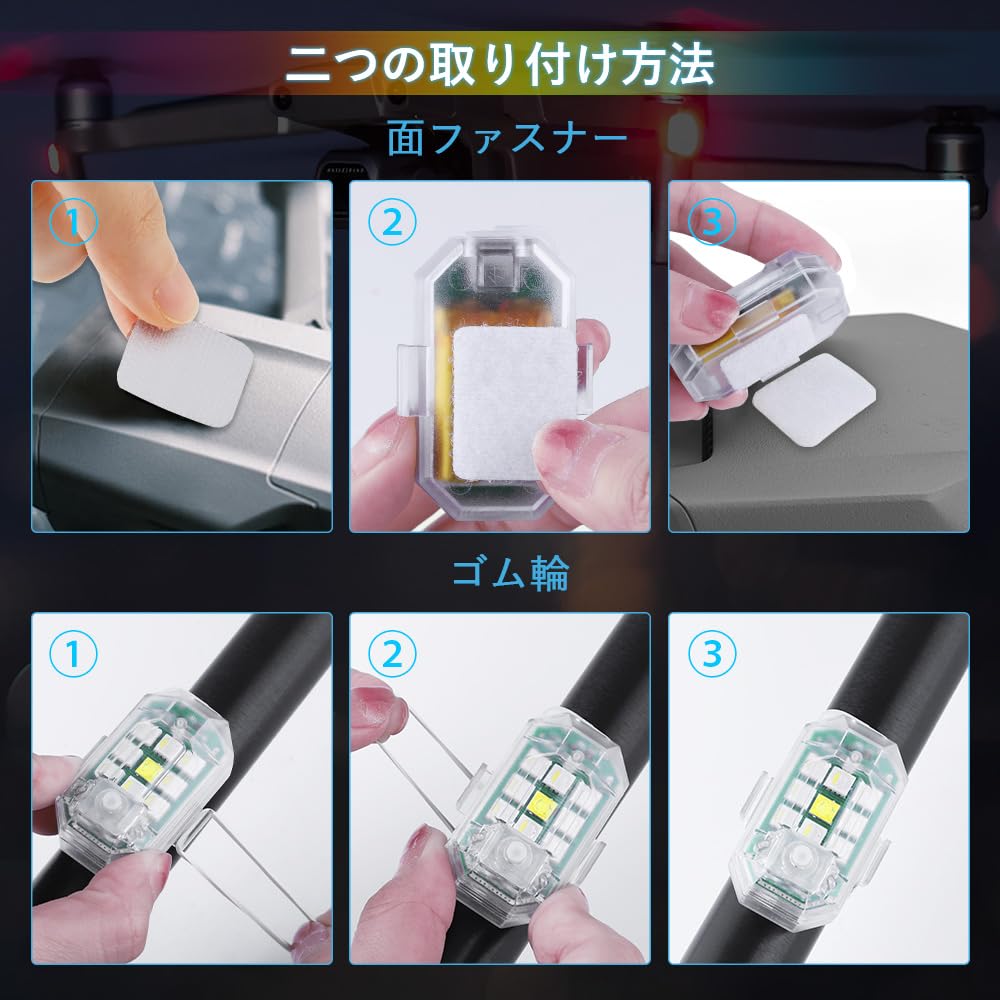 二つの取り付け方法

面ファスナー

①

②

③

ゴム輪

①

②

③